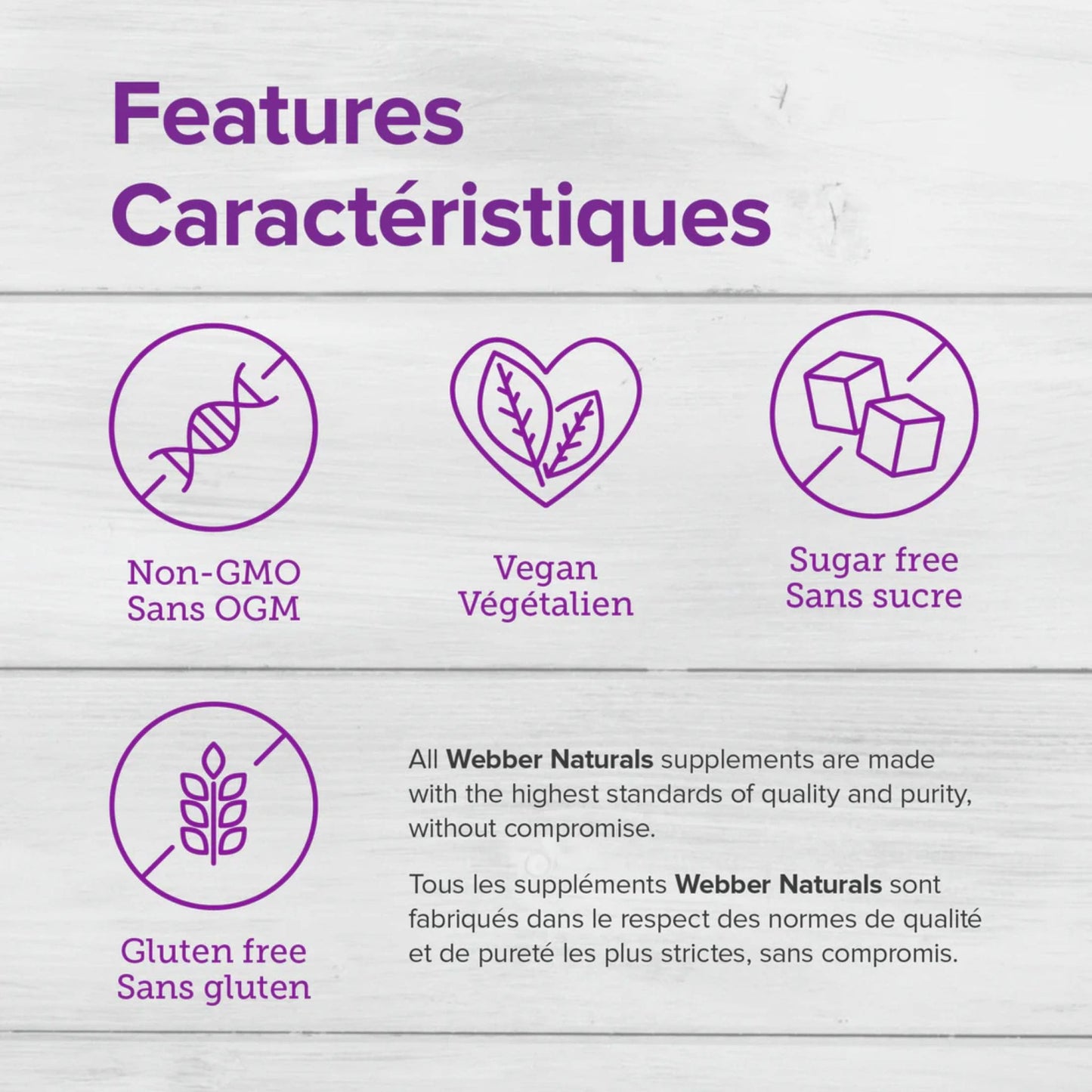 Features
Caractéristiques

Non-GMO
Sans OGM

Vegan
Végétalien

Sugar free
Sans sucre

Gluten free
Sans gluten

All Webber Naturals supplements are made with the highest standards of quality and purity, without compromise.

Tous les suppléments Webber Naturals sont fabriqués dans le respect des normes de qualité et de pureté les plus strictes, sans compromis.