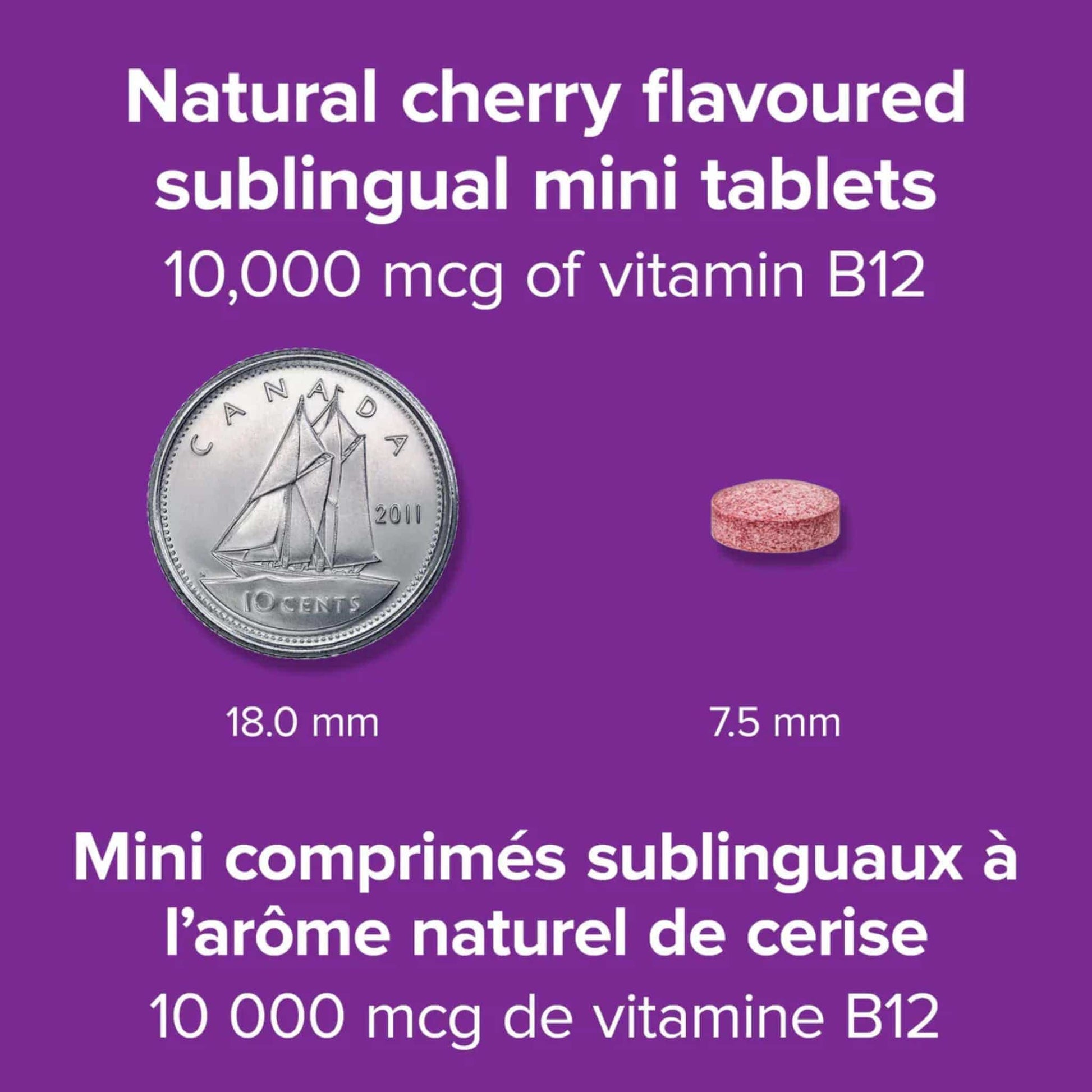 Natural cherry flavoured sublingual mini tablets
10,000 mcg of vitamin B12

CANADA
2011
10 CENTS

18.0 mm

7.5 mm

Mini comprimés sublinguaux à l'arôme naturel de cerise
10 000 mcg de vitamine B12