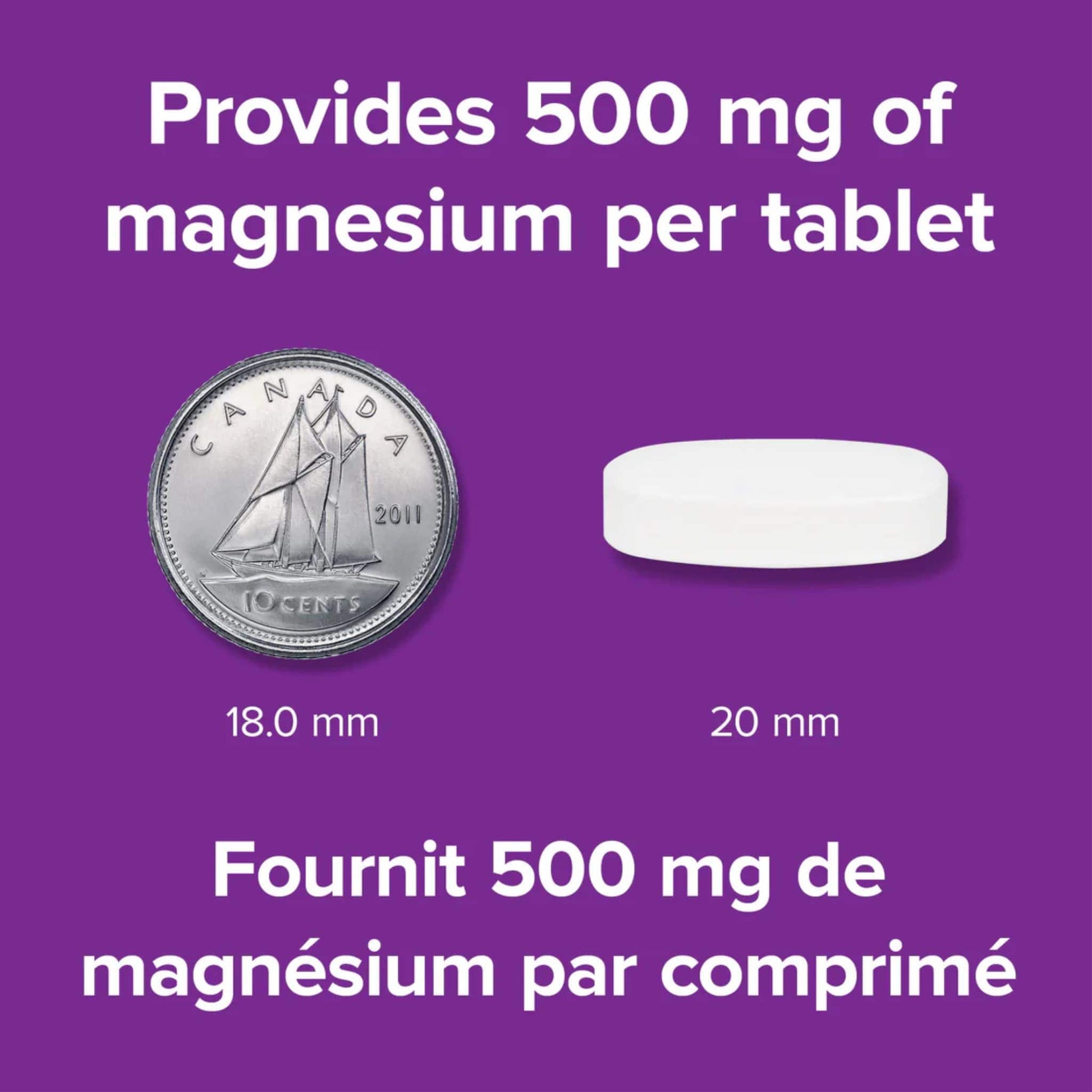 Provides 500 mg of magnesium per tablet

CANADA
2011
10 CENTS

18.0 mm

20 mm

Fournit 500 mg de magnésium par comprimé