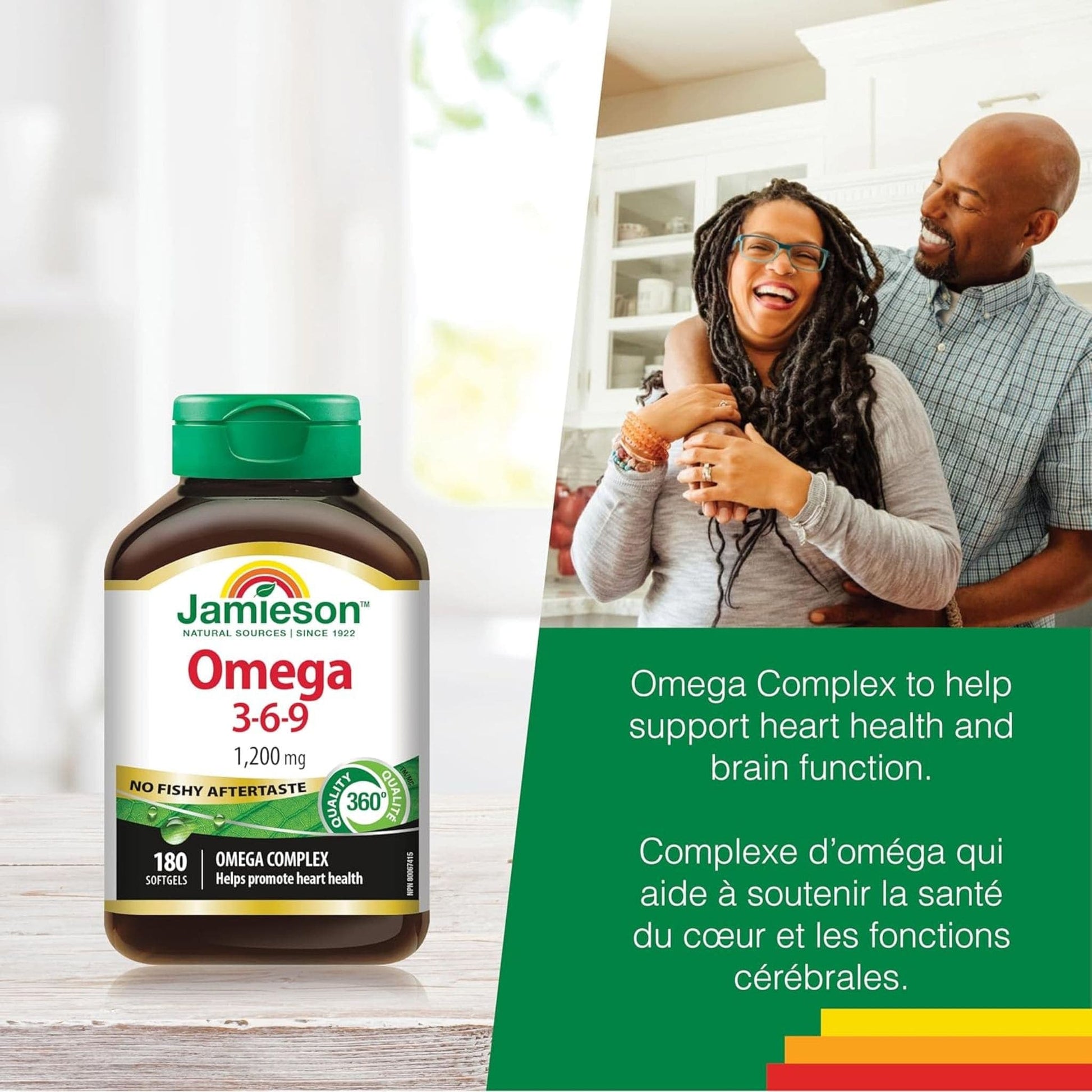 Jamieson™
NATURAL SOURCES | SINCE 1922
Omega
3-6-9
1,200 mg
NO FISHY AFTERTASTE
QUALITY 360° QUALITÉ
TM/MC
180
SOFTGELS
OMEGA COMPLEX
Helps promote heart health
NPN 80067415

Omega Complex to help support heart health and brain function.

Complexe d'oméga qui aide à soutenir la santé du cœur et les fonctions cérébrales.