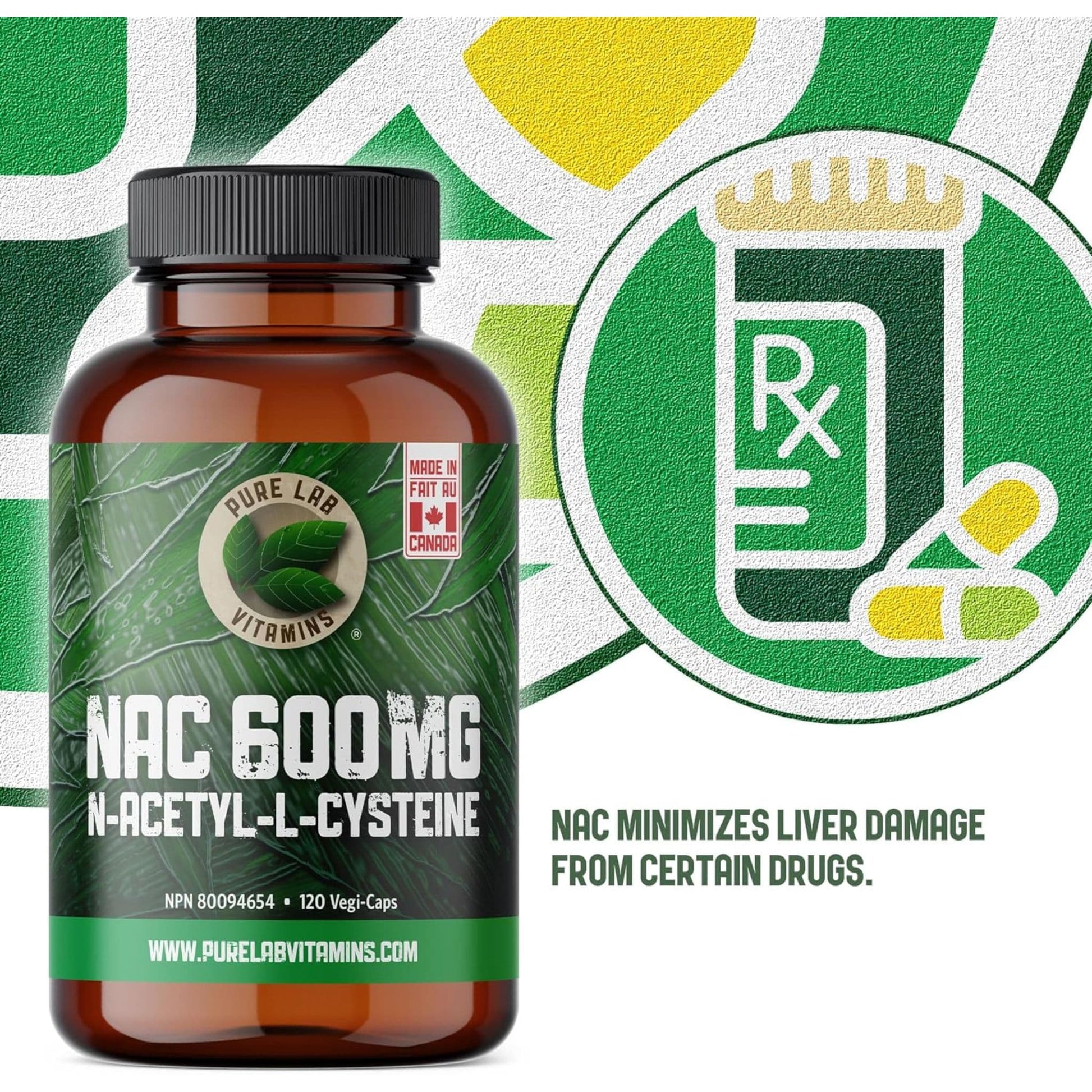 PURE LAB
VITAMINS
®

MADE IN
FAIT AU
CANADA

NAC 600 MG
N-ACETYL-L-CYSTEINE

NPN 80094654 • 120 Vegi-Caps

WWW.PURELABVITAMINS.COM

Rx

NAC MINIMIZES LIVER DAMAGE FROM CERTAIN DRUGS.