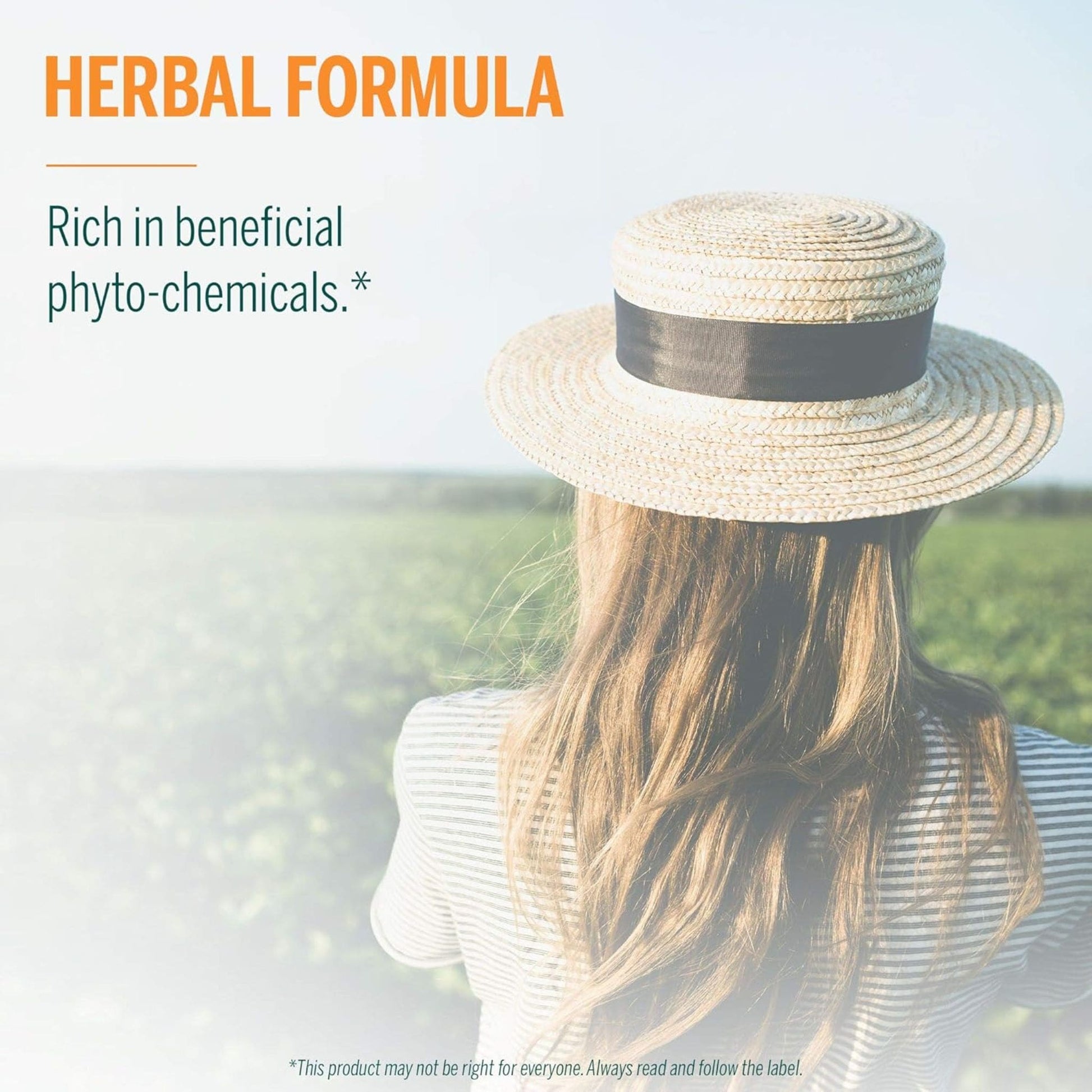 HERBAL FORMULA

Rich in beneficial phyto-chemicals.*

*This product may not be right for everyone. Always read and follow the label.