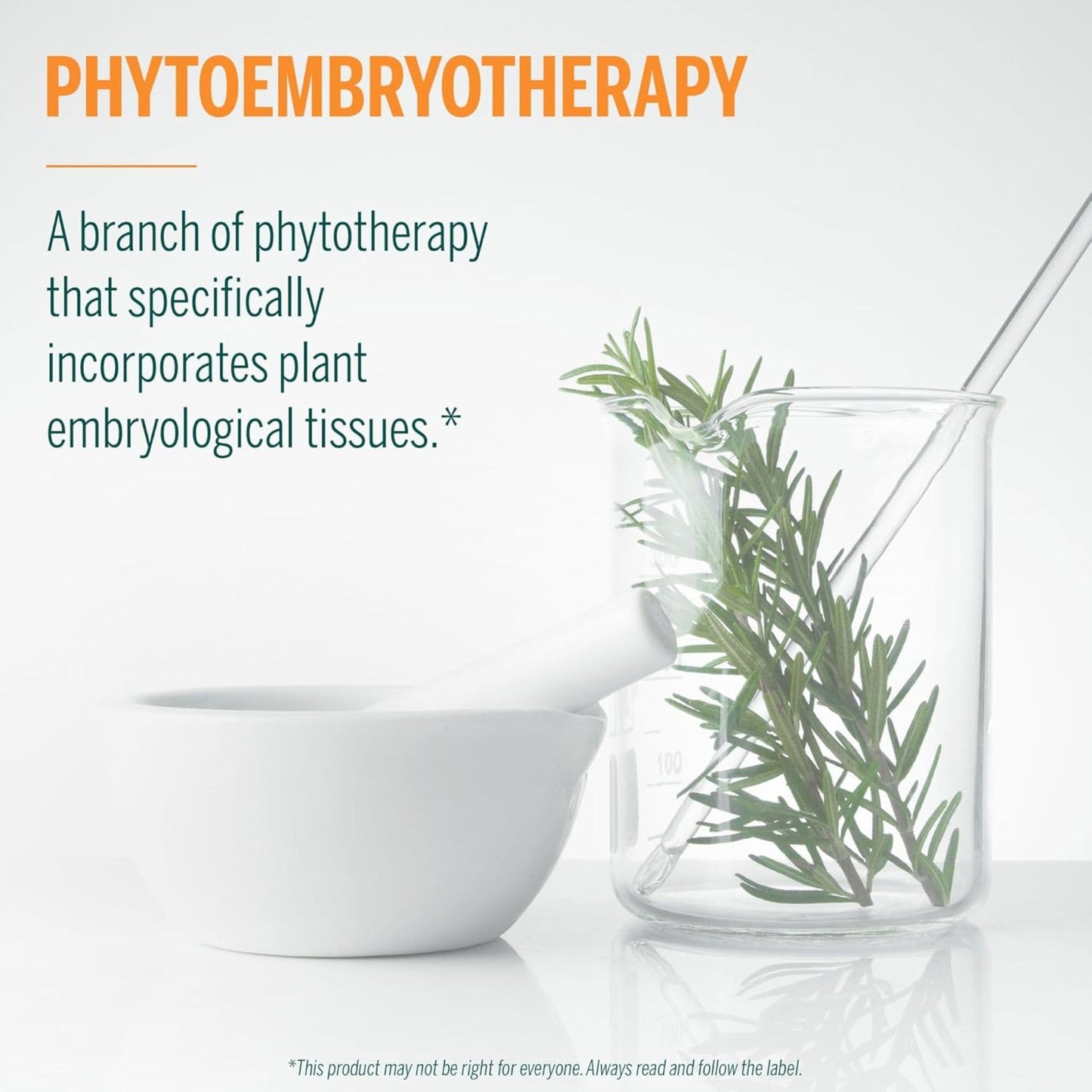 PHYTOEMBRYOTHERAPY

A branch of phytotherapy that specifically incorporates plant embryological tissues.*

100

*This product may not be right for everyone. Always read and follow the label.