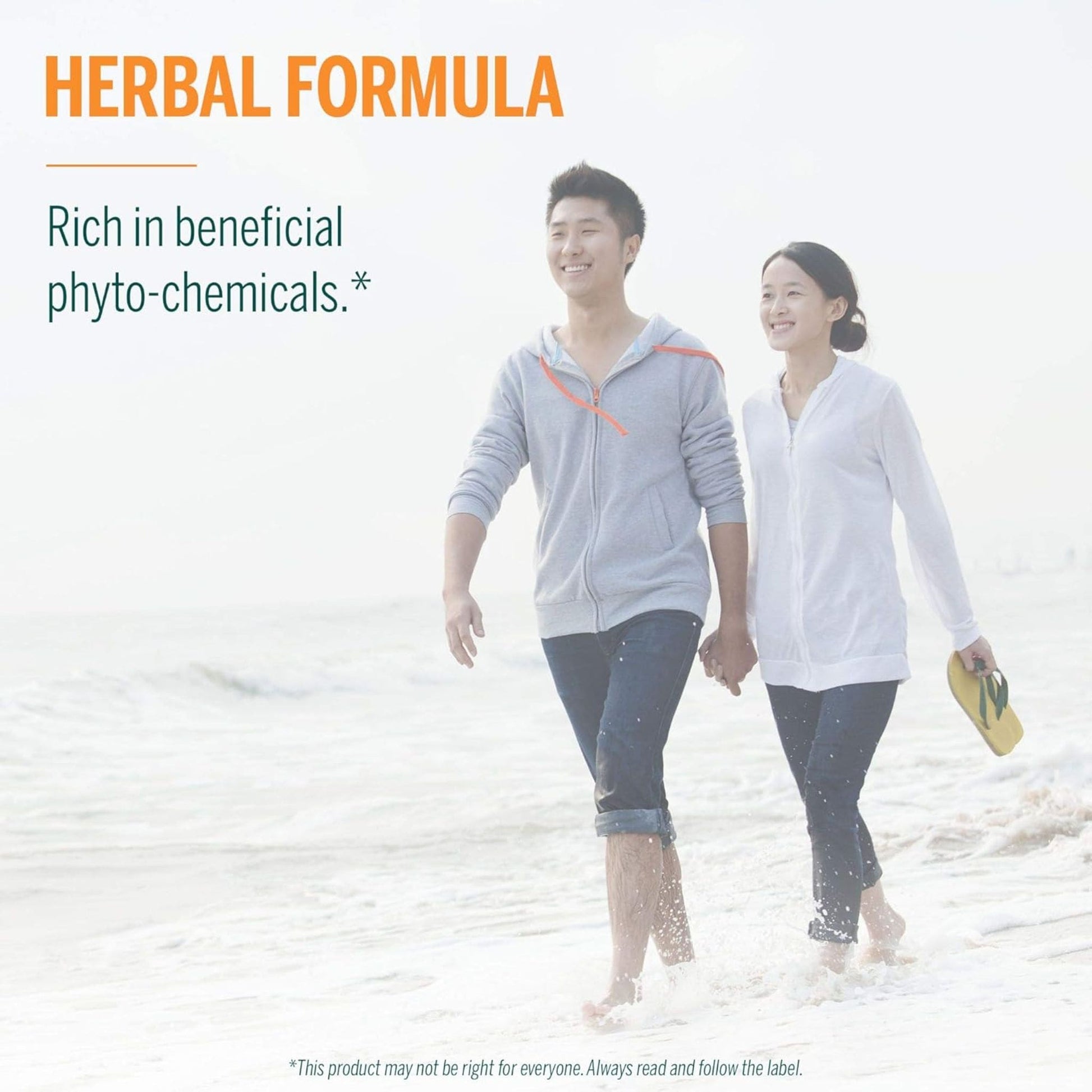 HERBAL FORMULA

Rich in beneficial phyto-chemicals.*

*This product may not be right for everyone. Always read and follow the label.