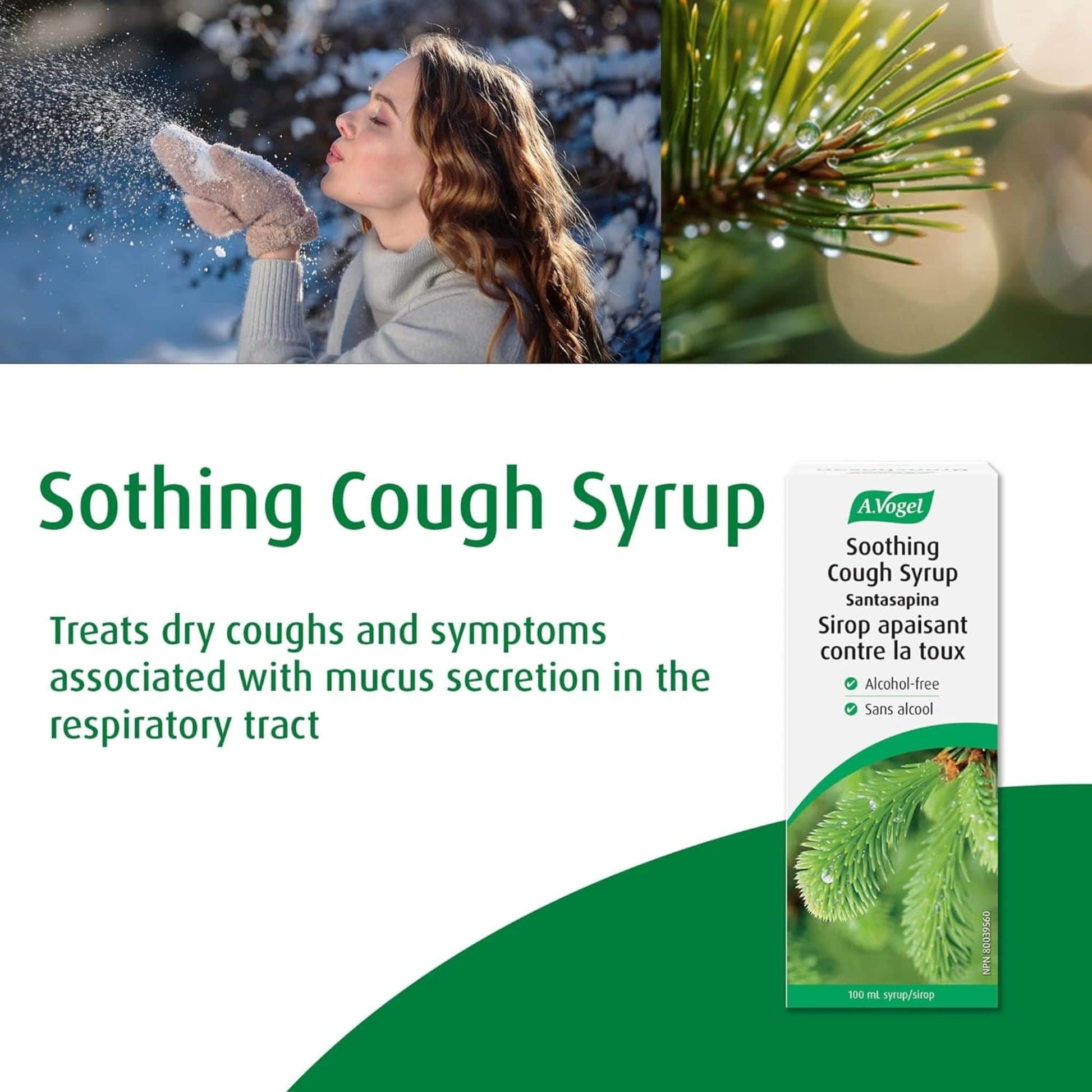 Sothing Cough Syrup

Treats dry coughs and symptoms associated with mucus secretion in the respiratory tract

A.Vogel

Soothing Cough Syrup
Santasapina
Sirop apaisant contre la toux

Alcohol-free
Sans alcool

NPN 80039560

100 mL syrup/sirop