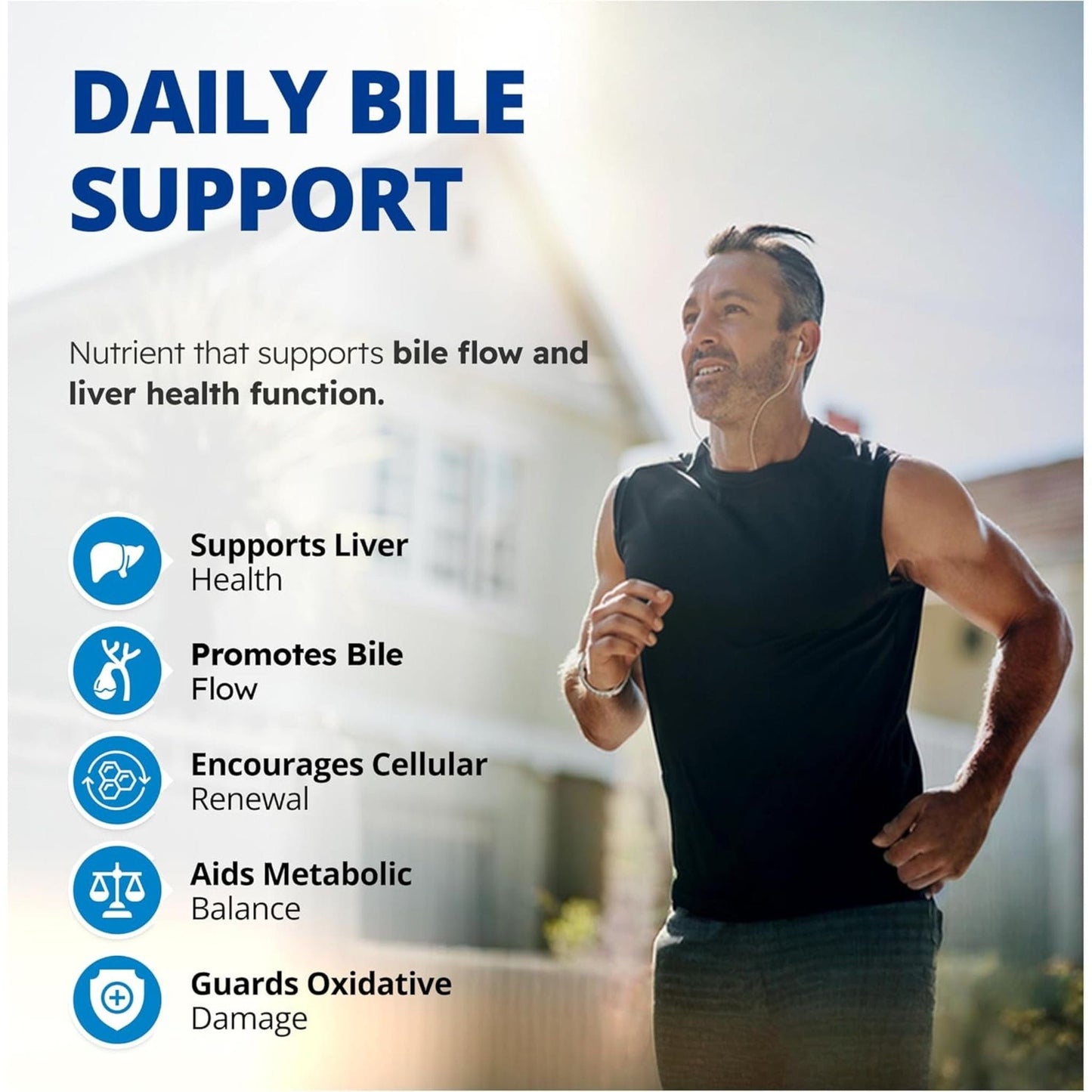 DAILY BILE SUPPORT

Nutrient that supports bile flow and liver health function.

Supports Liver Health

Promotes Bile Flow

Encourages Cellular Renewal

Aids Metabolic Balance

Guards Oxidative Damage