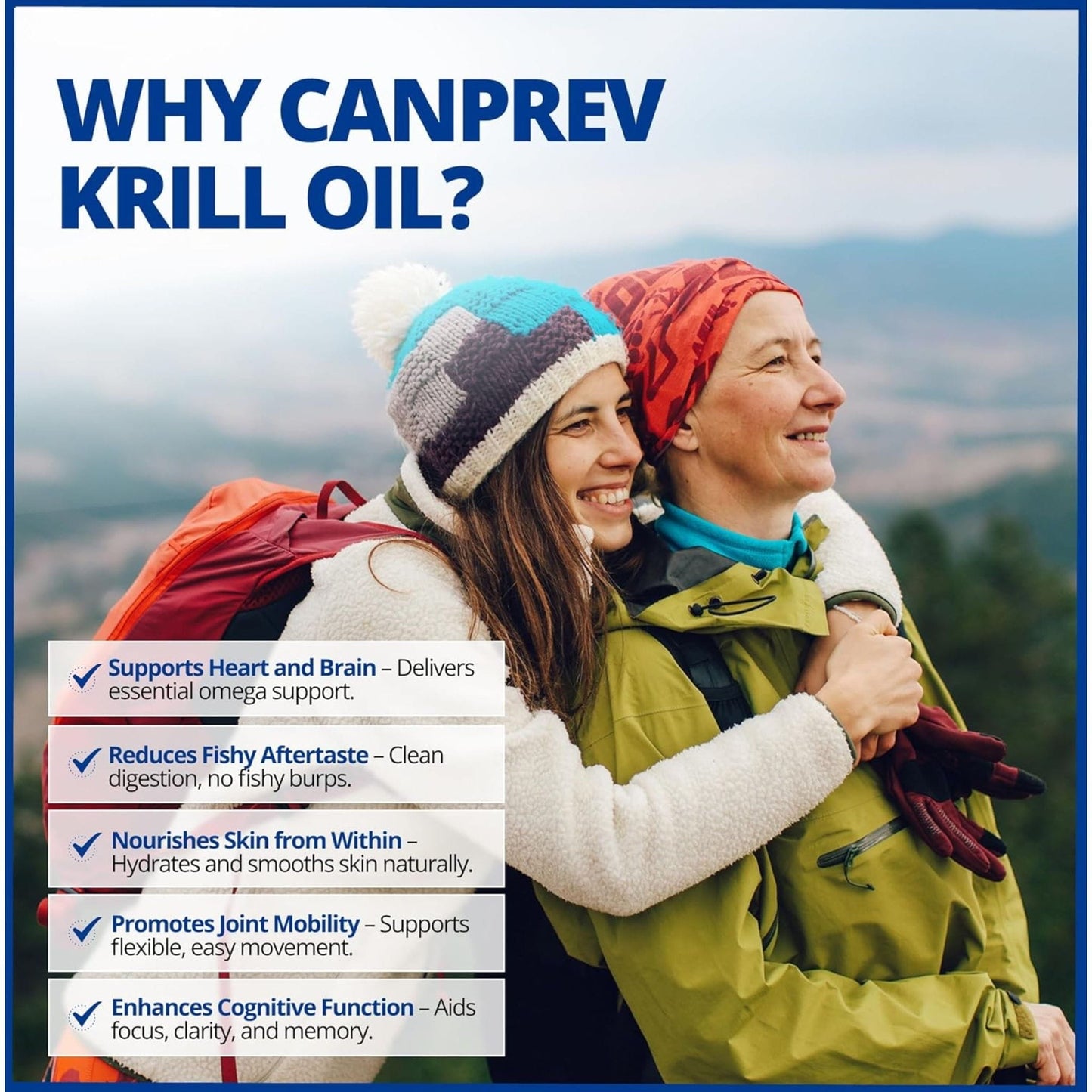 WHY CANPREV KRILL OIL?

Supports Heart and Brain – Delivers essential omega support.

Reduces Fishy Aftertaste – Clean digestion, no fishy burps.

Nourishes Skin from Within – Hydrates and smooths skin naturally.

Promotes Joint Mobility – Supports flexible, easy movement.

Enhances Cognitive Function – Aids focus, clarity, and memory.