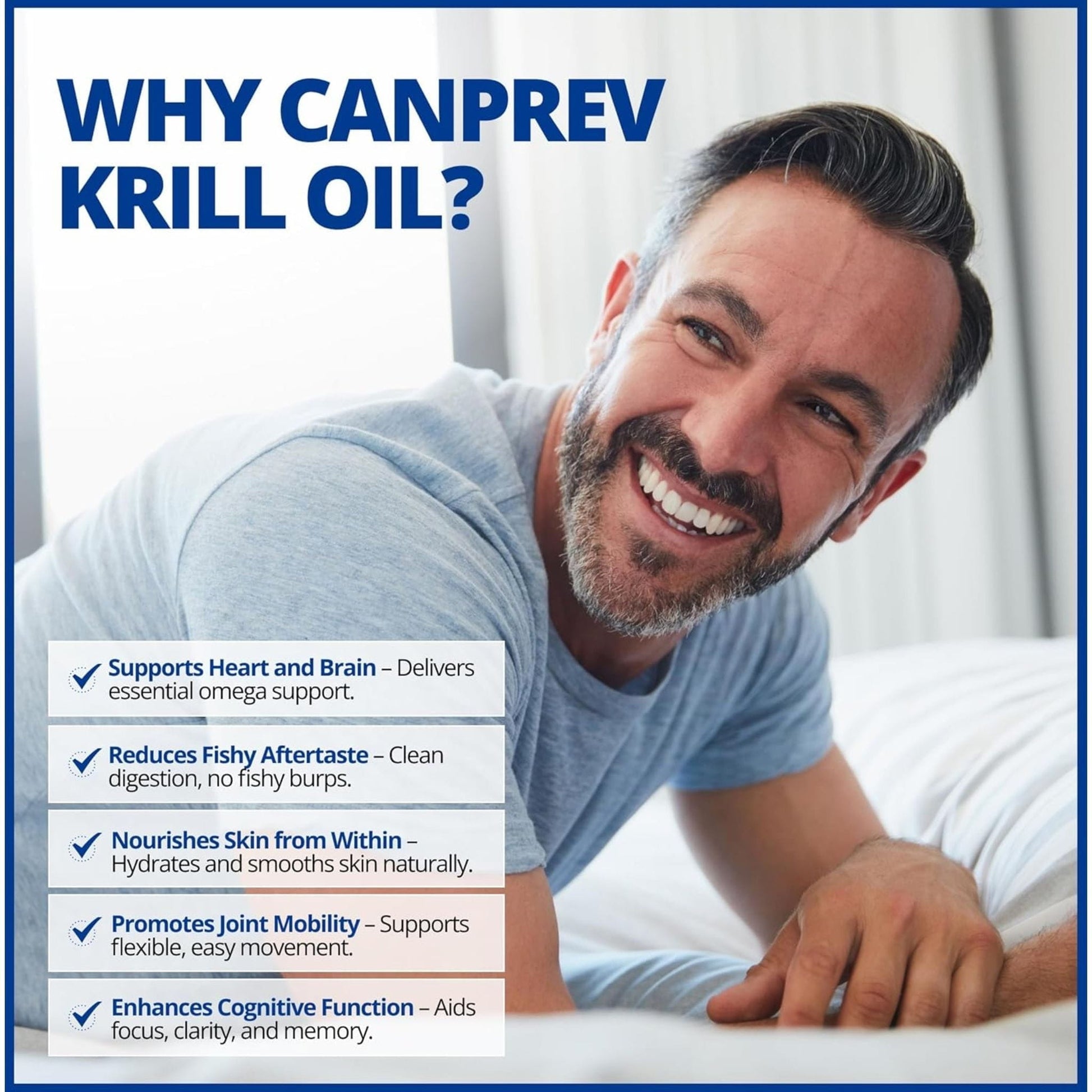 WHY CANPREV KRILL OIL?

Supports Heart and Brain – Delivers essential omega support.

Reduces Fishy Aftertaste – Clean digestion, no fishy burps.

Nourishes Skin from Within – Hydrates and smooths skin naturally.

Promotes Joint Mobility – Supports flexible, easy movement.

Enhances Cognitive Function – Aids focus, clarity, and memory.