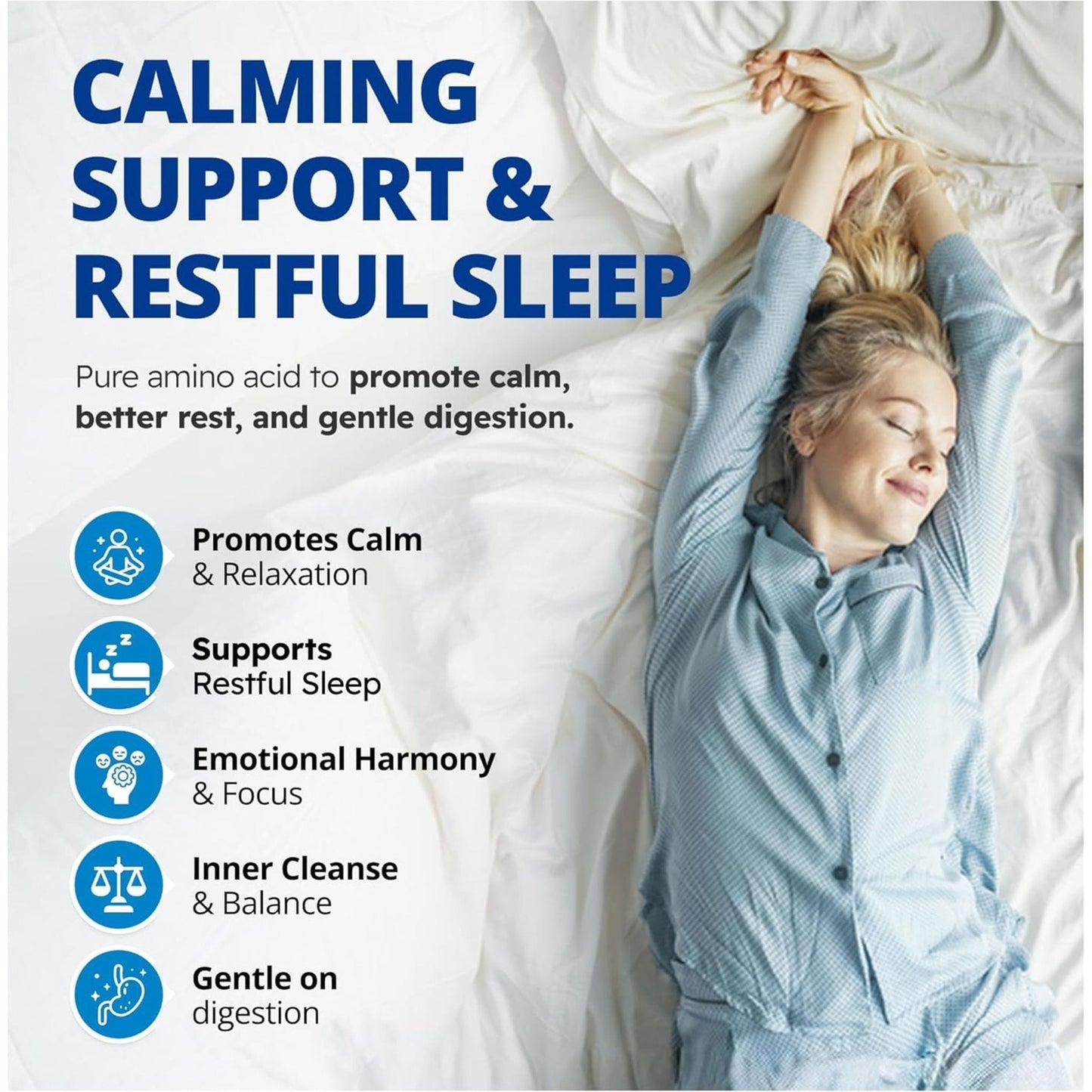 CALMING SUPPORT & RESTFUL SLEEP

Pure amino acid to promote calm, better rest, and gentle digestion.

Promotes Calm
& Relaxation

Supports
Restful Sleep

Emotional Harmony
& Focus

Inner Cleanse
& Balance

Gentle on
digestion