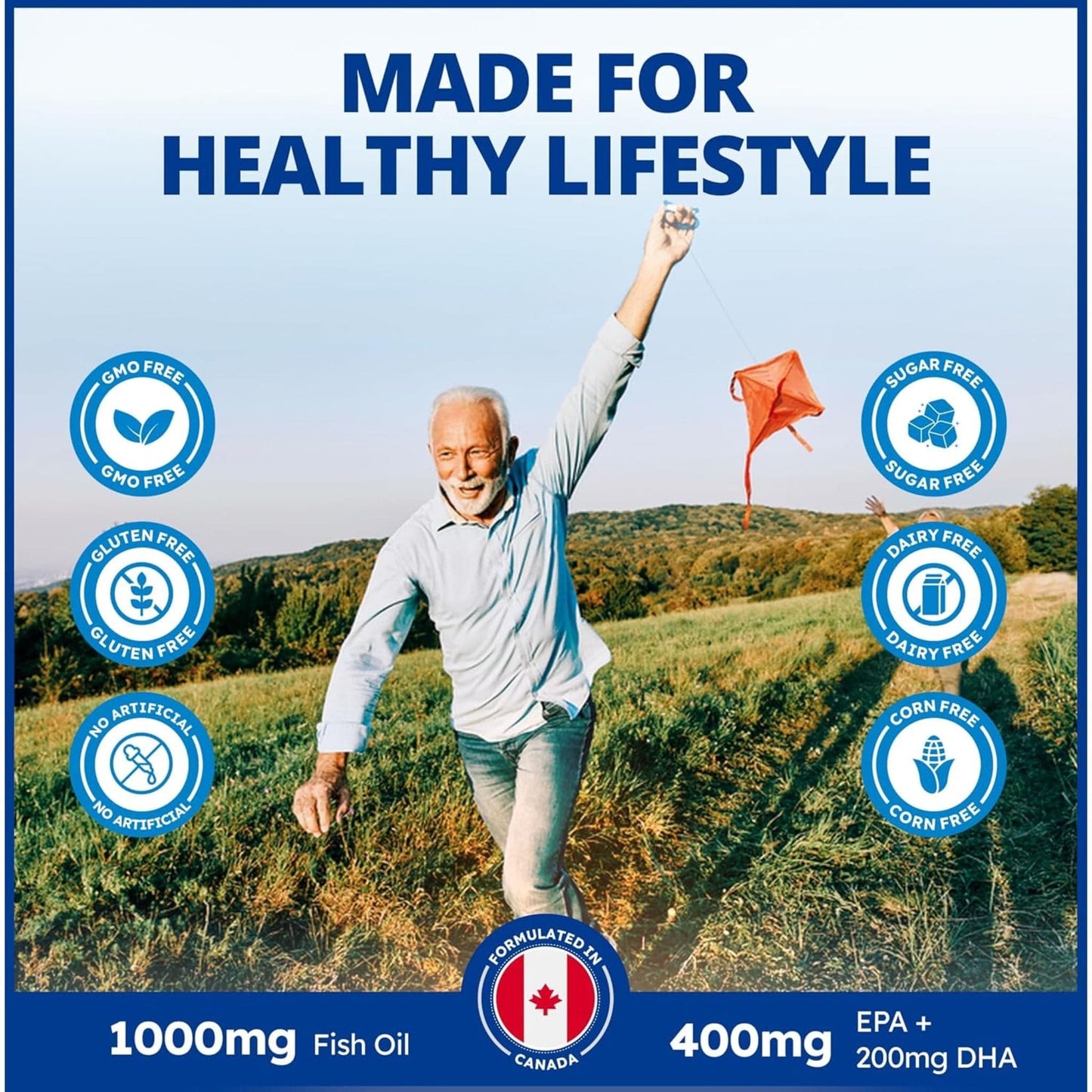 MADE FOR HEALTHY LIFESTYLE

GMO FREE
GMO FREE

GLUTEN FREE
GLUTEN FREE

NO ARTIFICIAL
NO ARTIFICIAL

SUGAR FREE
SUGAR FREE

DAIRY FREE
DAIRY FREE

CORN FREE
CORN FREE

FORMULATED IN
CANADA

1000mg Fish Oil

400mg EPA + 200mg DHA