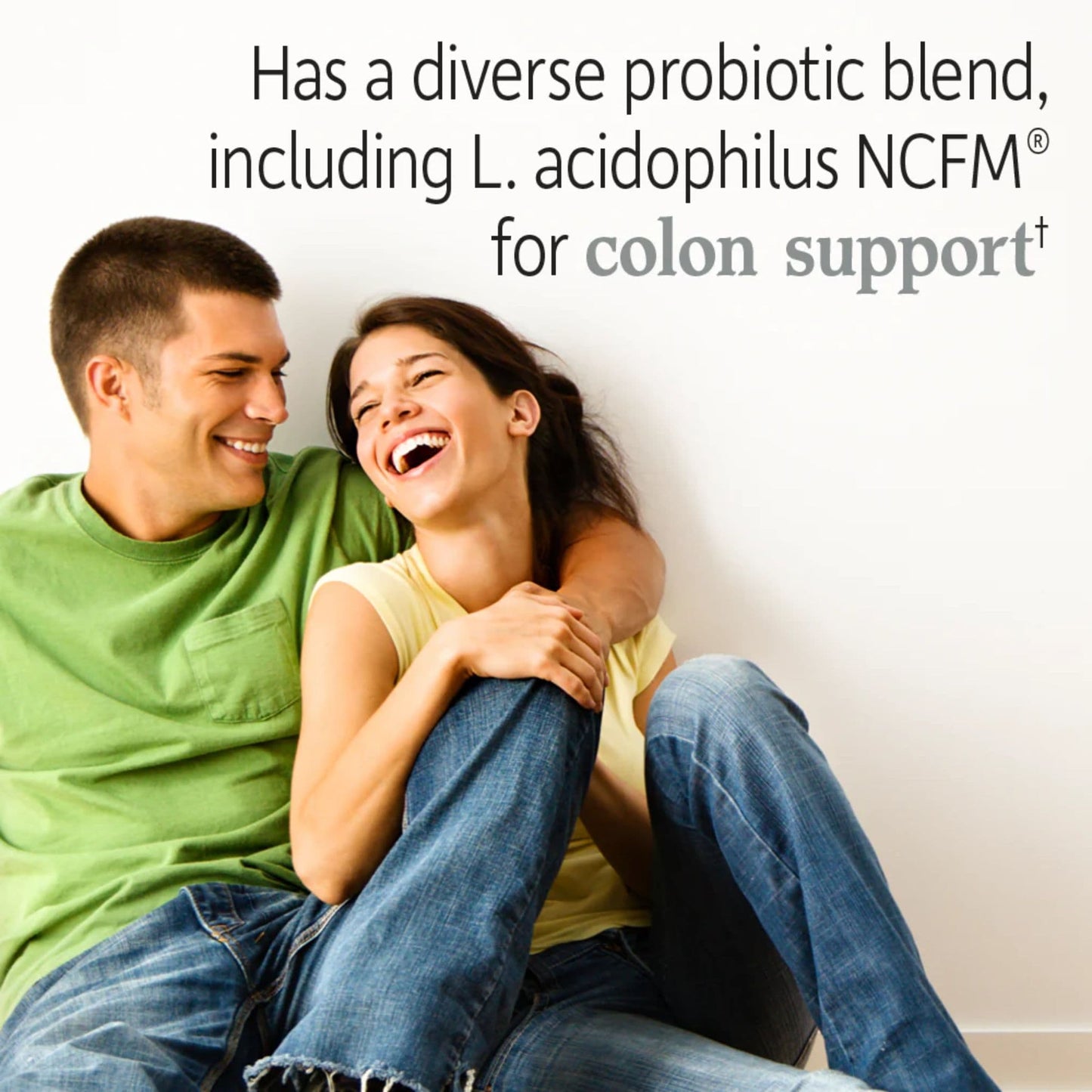 Has a diverse probiotic blend, including L. acidophilus NCFM® for colon support†