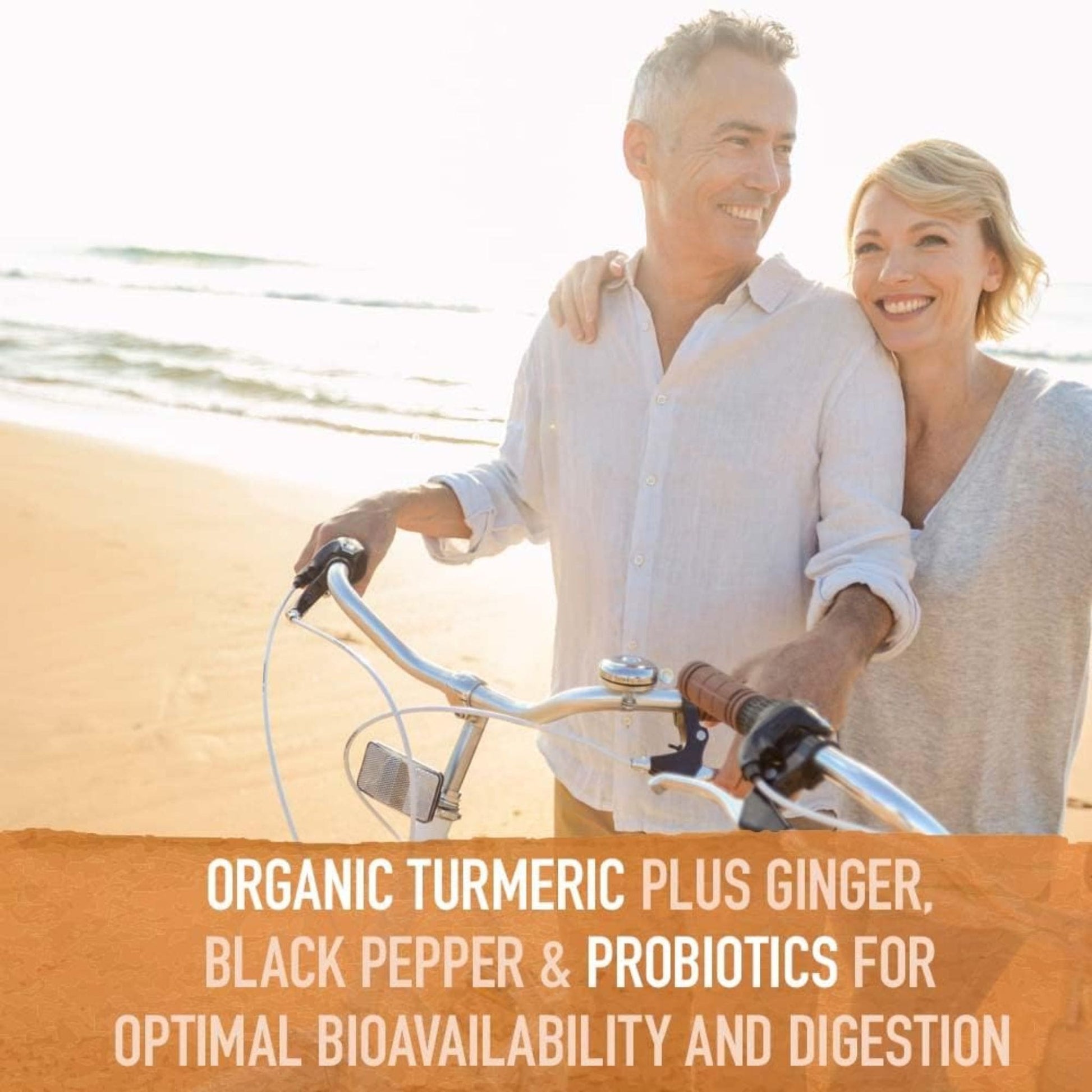 ORGANIC TURMERIC PLUS GINGER, BLACK PEPPER & PROBIOTICS FOR OPTIMAL BIOAVAILABILITY AND DIGESTION