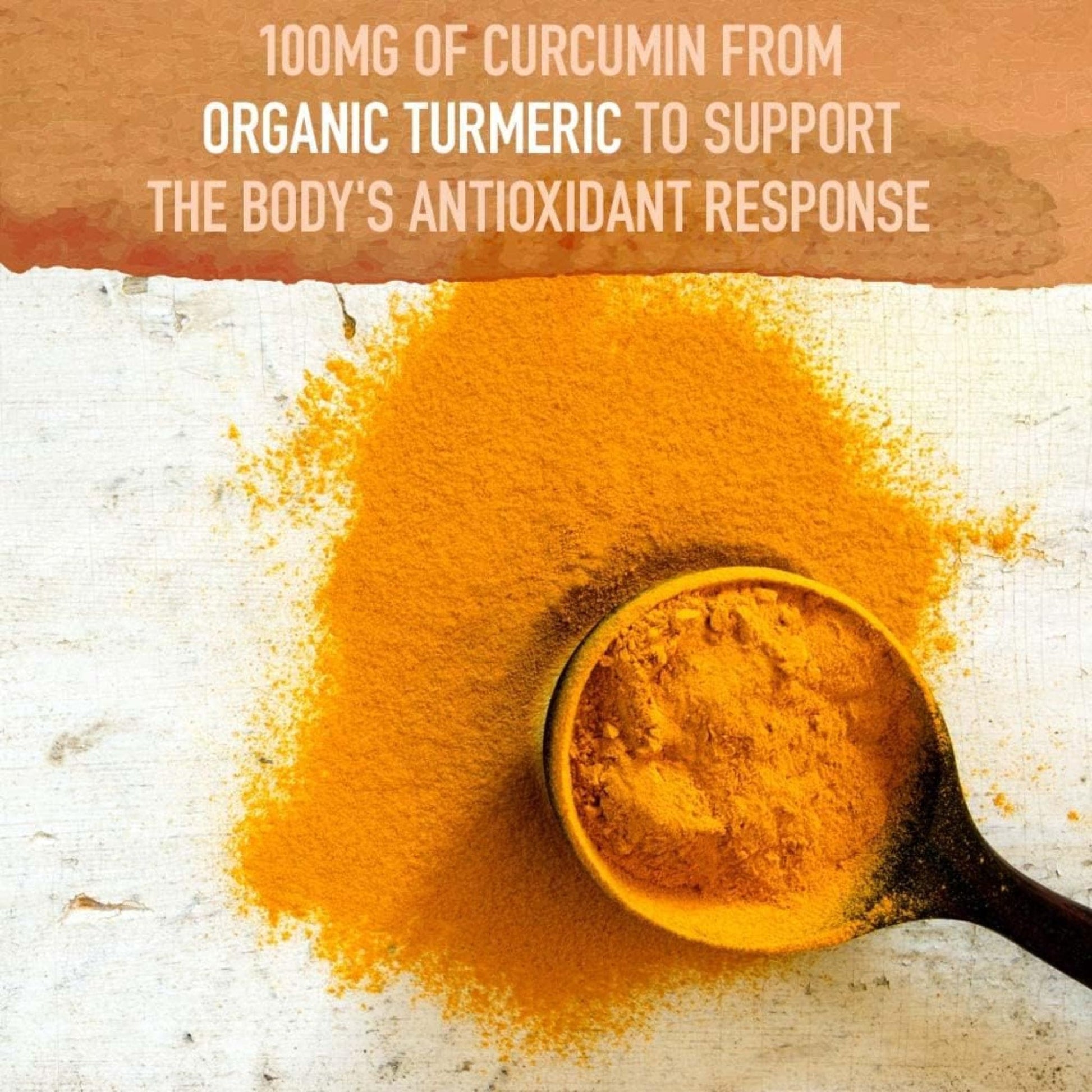 100MG OF CURCUMIN FROM ORGANIC TURMERIC TO SUPPORT THE BODY'S ANTIOXIDANT RESPONSE