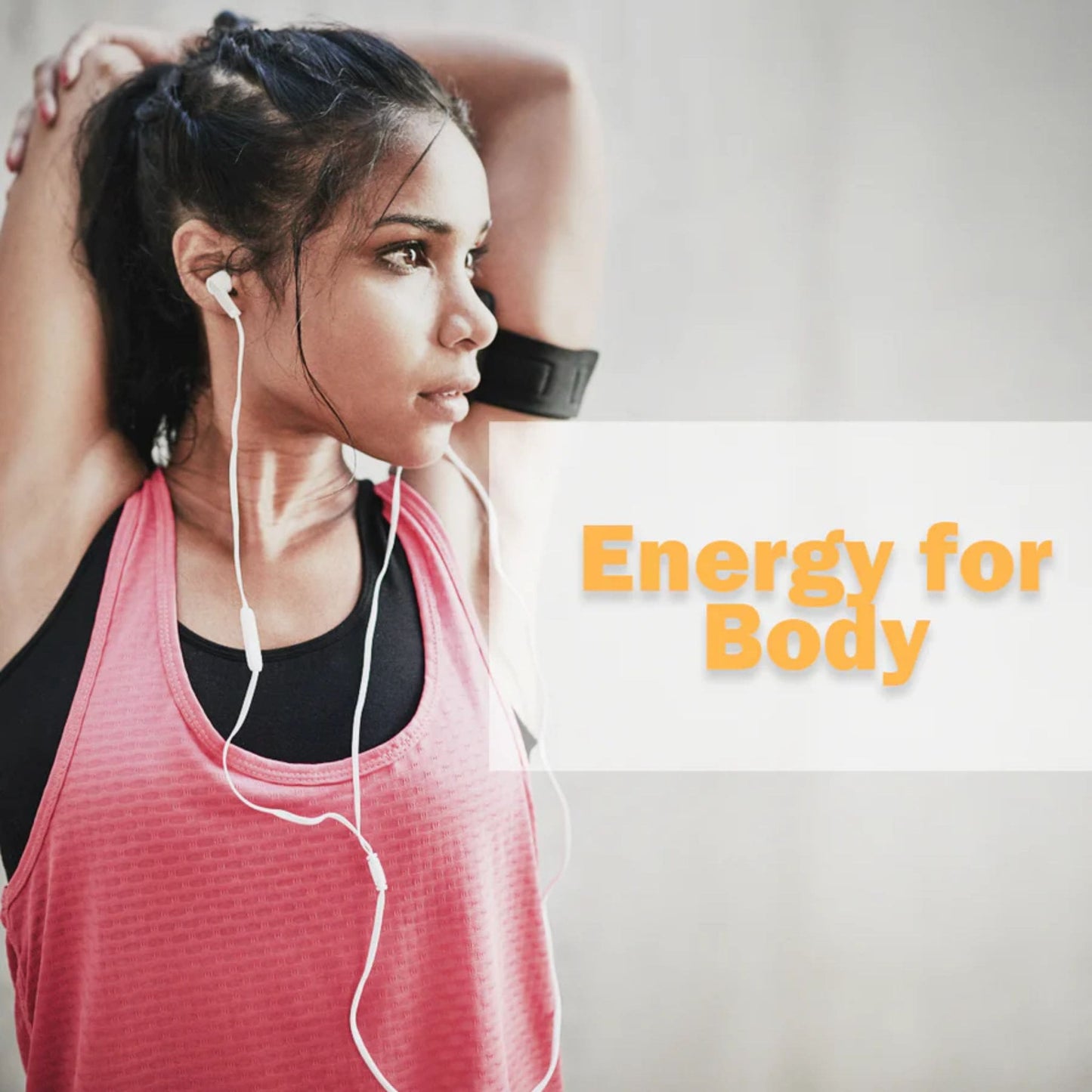 Energy for Body