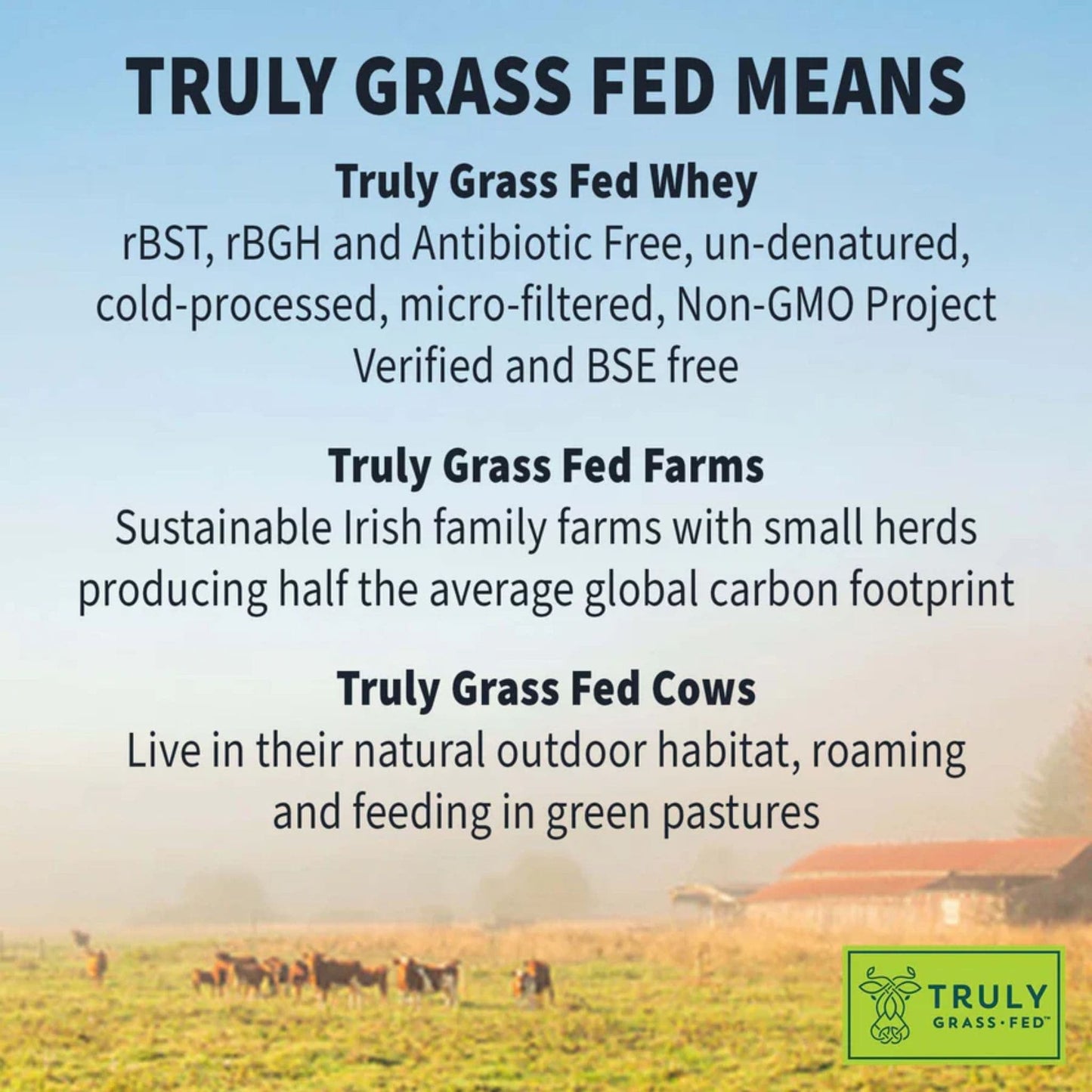 TRULY GRASS FED MEANS

Truly Grass Fed Whey

rBST, rBGH and Antibiotic Free, un-denatured, cold-processed, micro-filtered, Non-GMO Project Verified and BSE free

Truly Grass Fed Farms

Sustainable Irish family farms with small herds producing half the average global carbon footprint

Truly Grass Fed Cows

Live in their natural outdoor habitat, roaming and feeding in green pastures

TRULY
GRASS·FED™