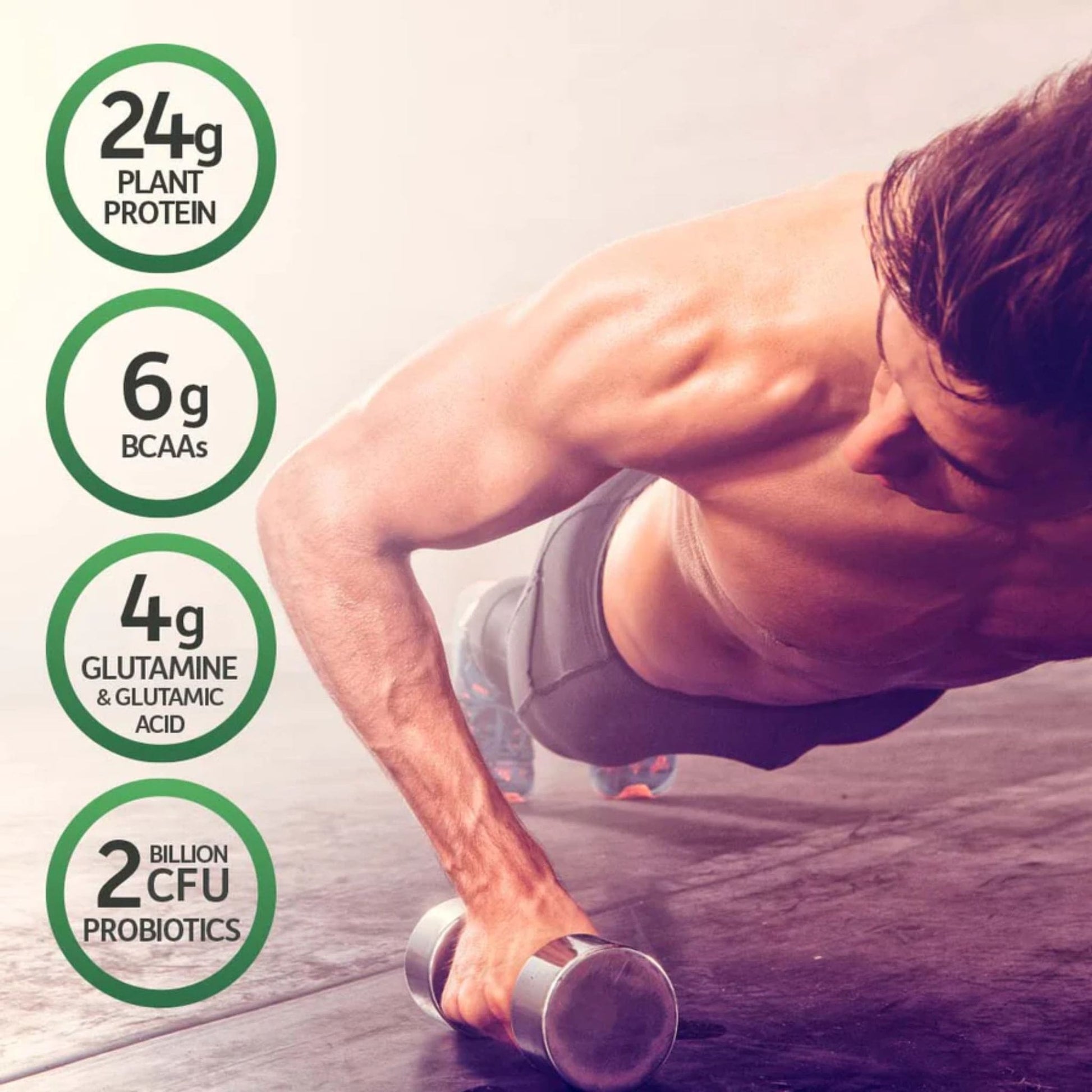 24g
PLANT
PROTEIN

6g
BCAAs

4g
GLUTAMINE
& GLUTAMIC
ACID

2 BILLION
CFU
PROBIOTICS