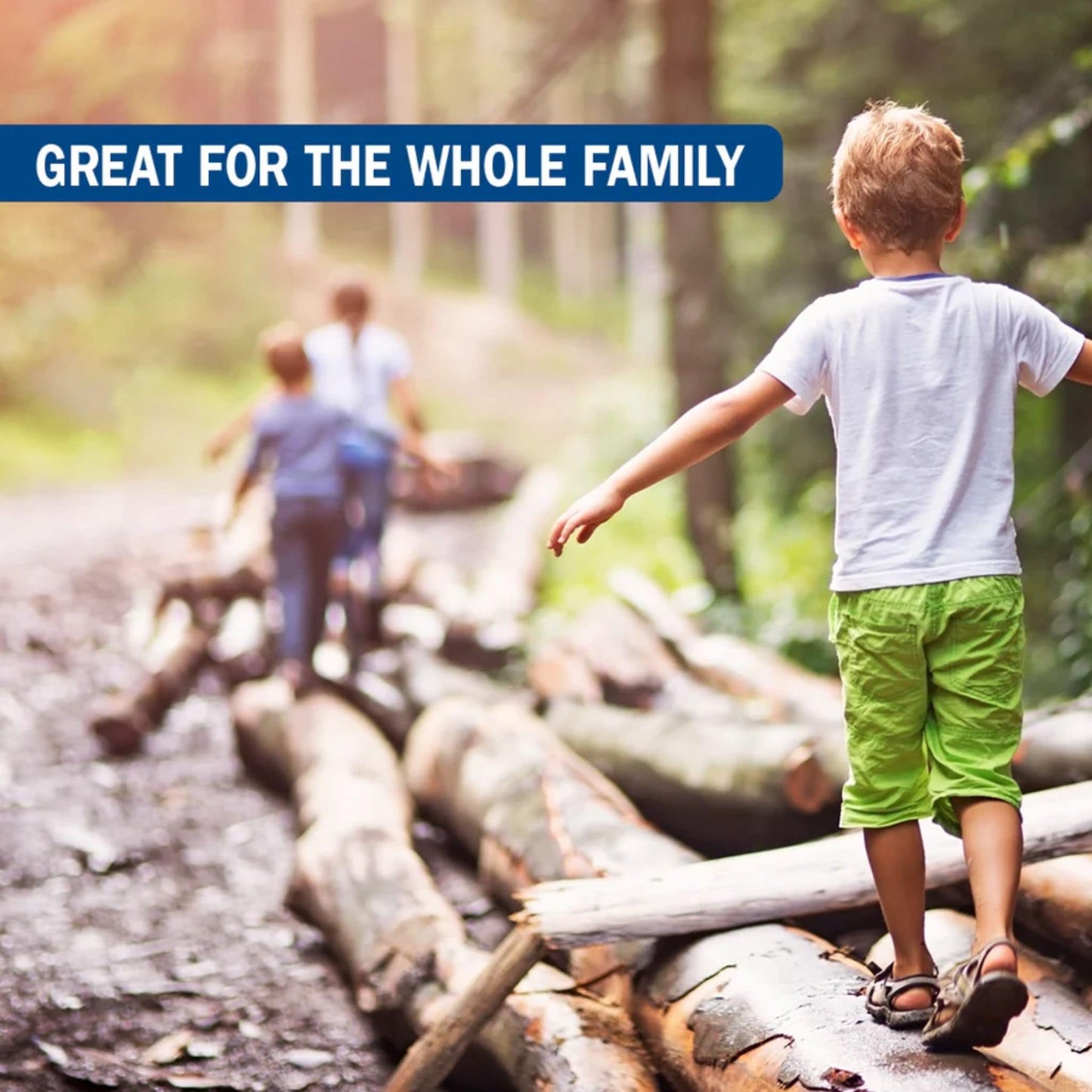 GREAT FOR THE WHOLE FAMILY