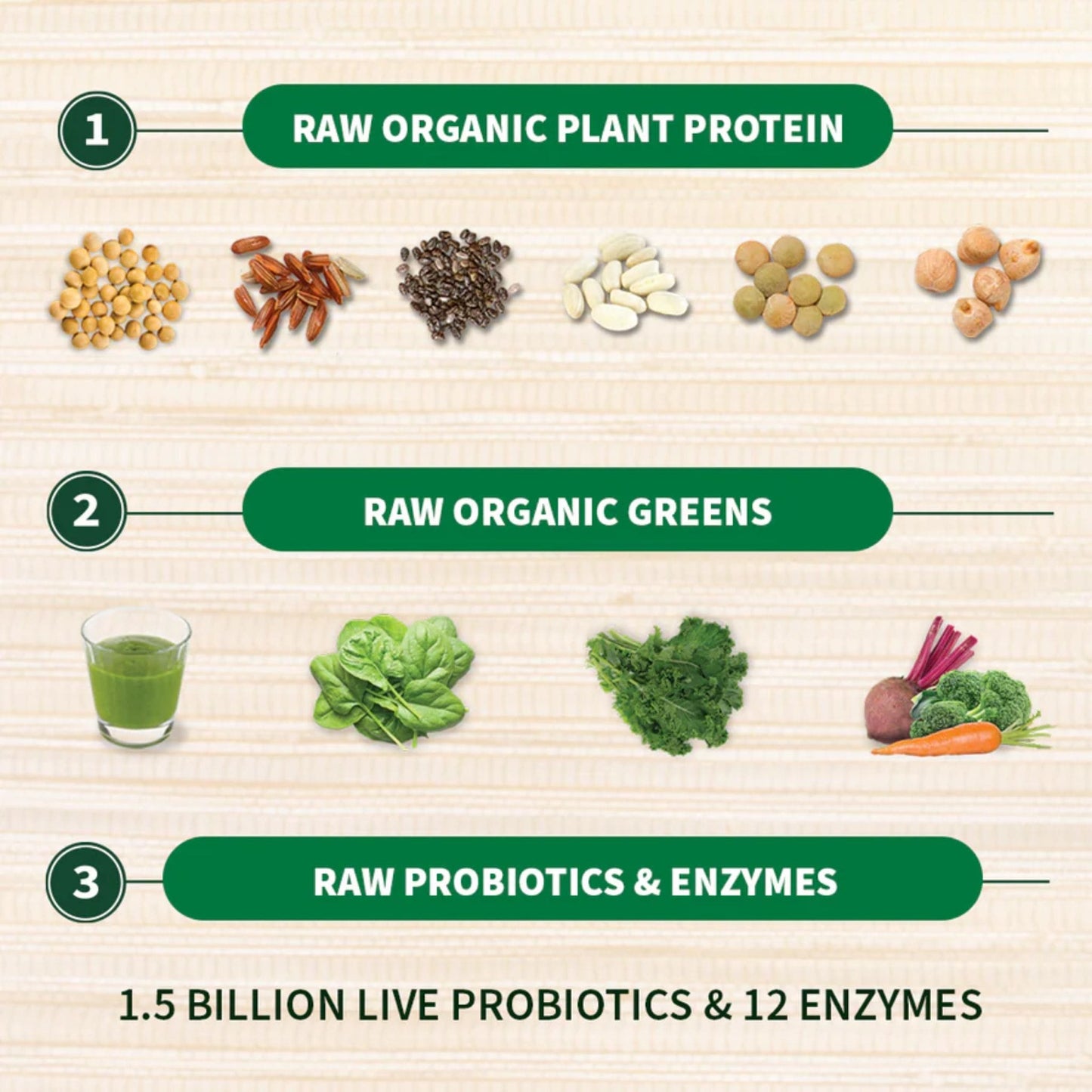 1 RAW ORGANIC PLANT PROTEIN

2 RAW ORGANIC GREENS

3 RAW PROBIOTICS & ENZYMES

1.5 BILLION LIVE PROBIOTICS & 12 ENZYMES