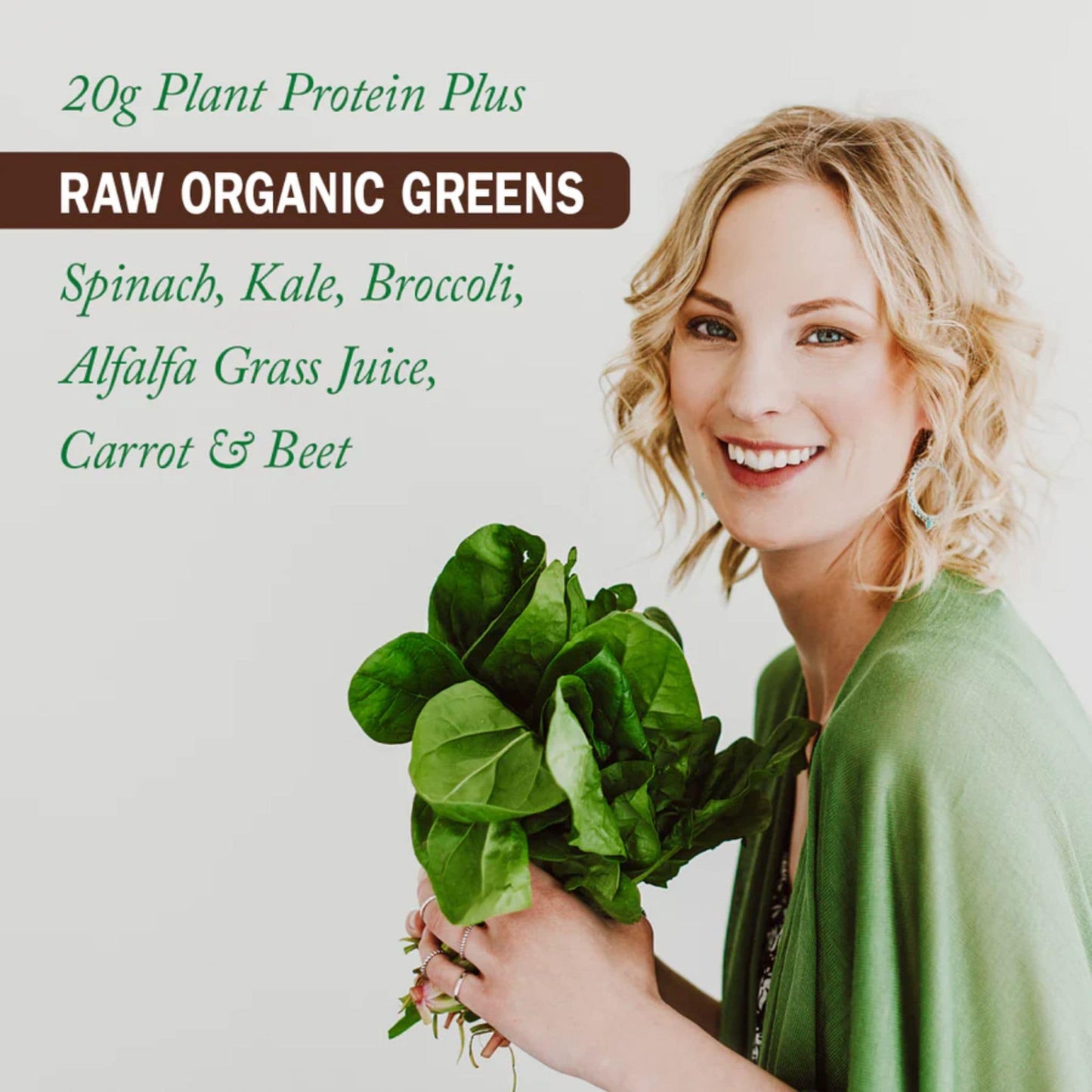 20g Plant Protein Plus

RAW ORGANIC GREENS

Spinach, Kale, Broccoli, Alfalfa Grass Juice, Carrot & Beet