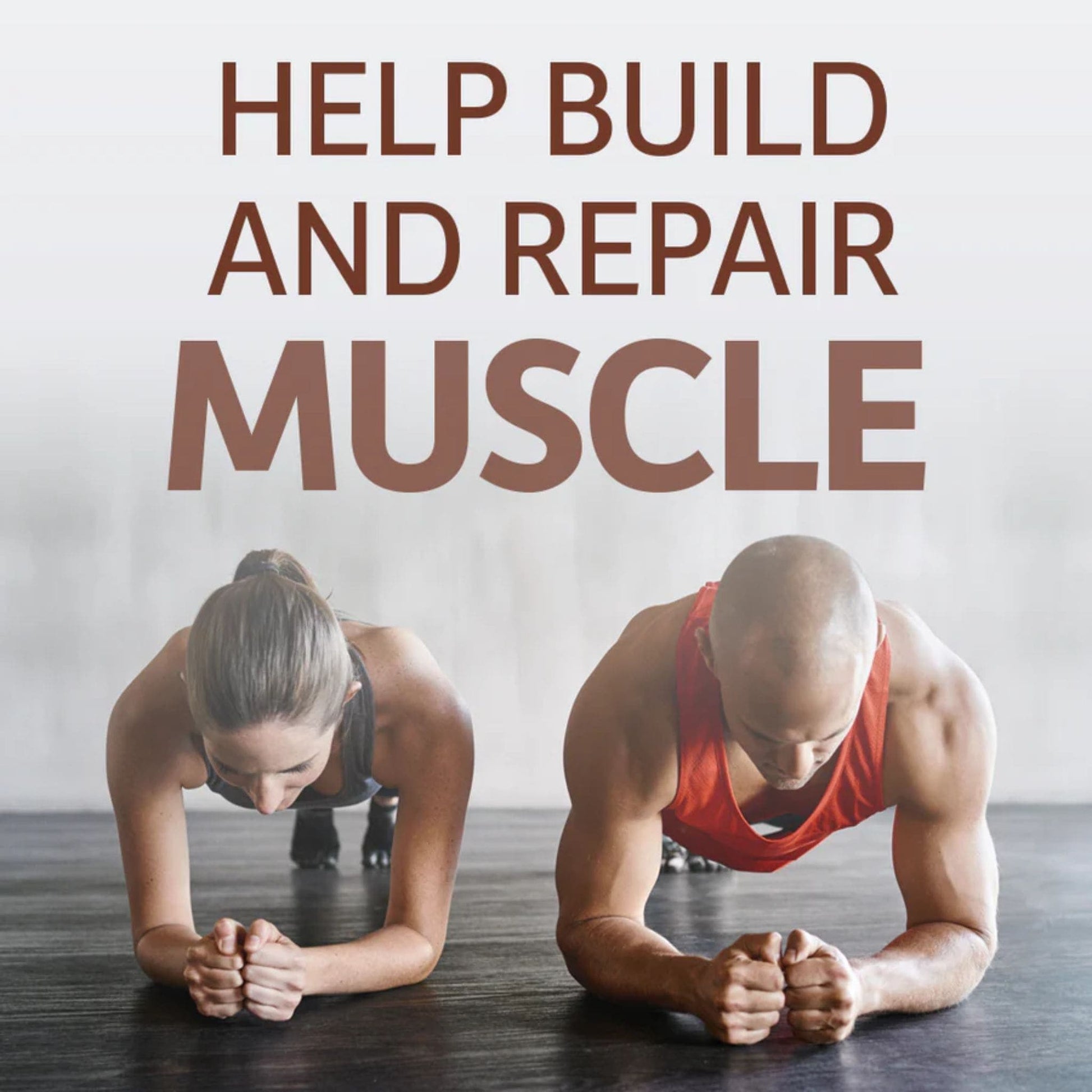 HELP BUILD AND REPAIR MUSCLE