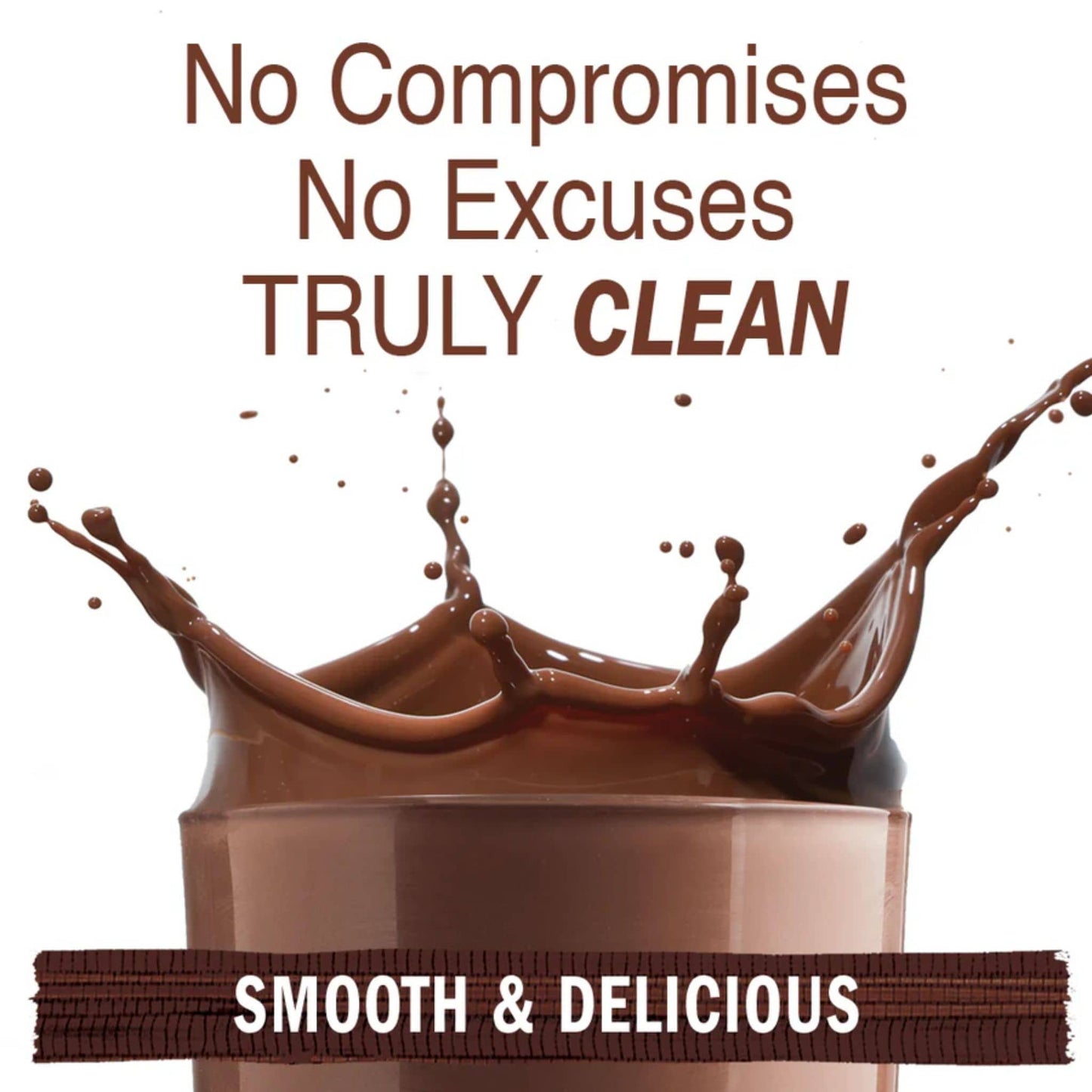 No Compromises
No Excuses
TRULY CLEAN

SMOOTH & DELICIOUS