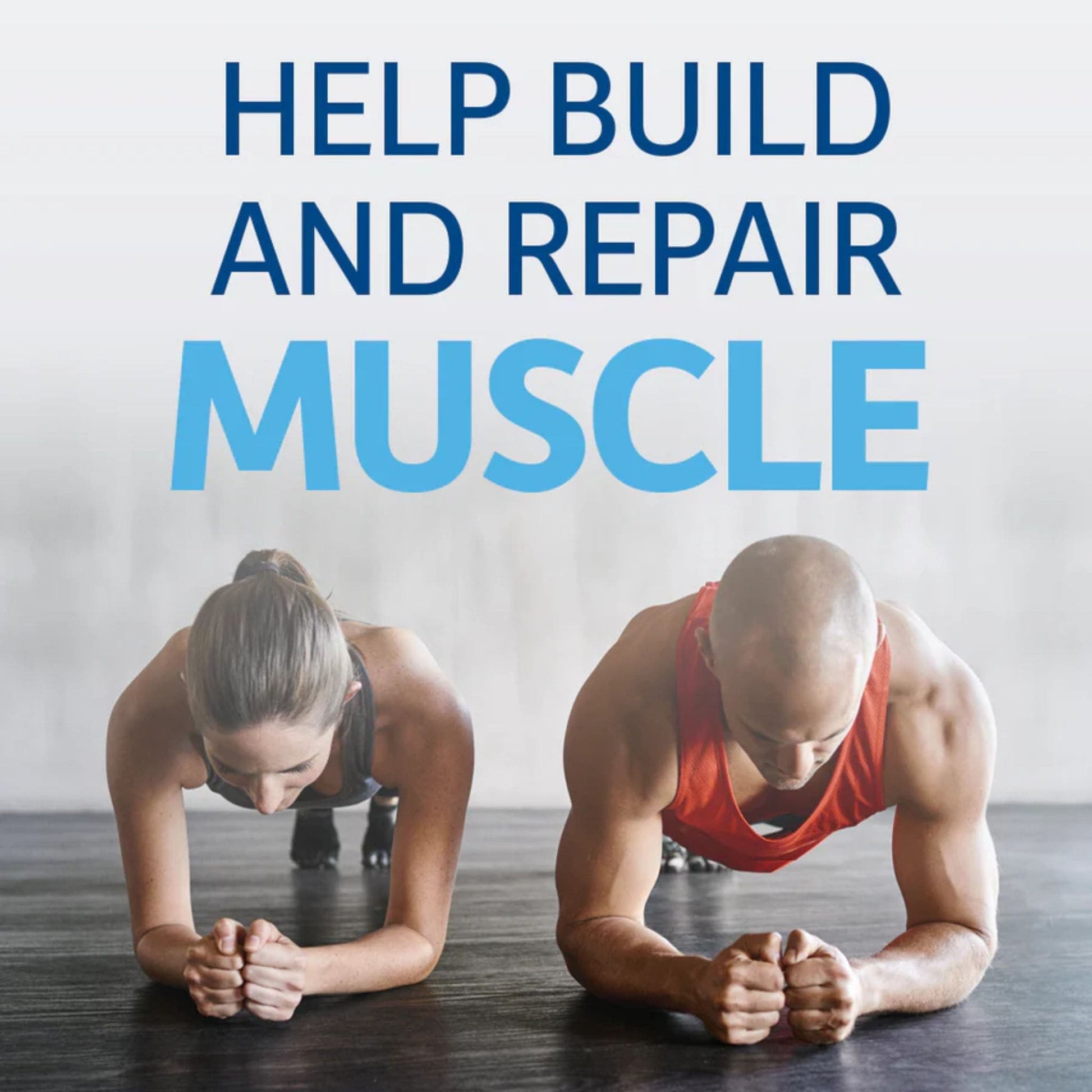 HELP BUILD AND REPAIR MUSCLE