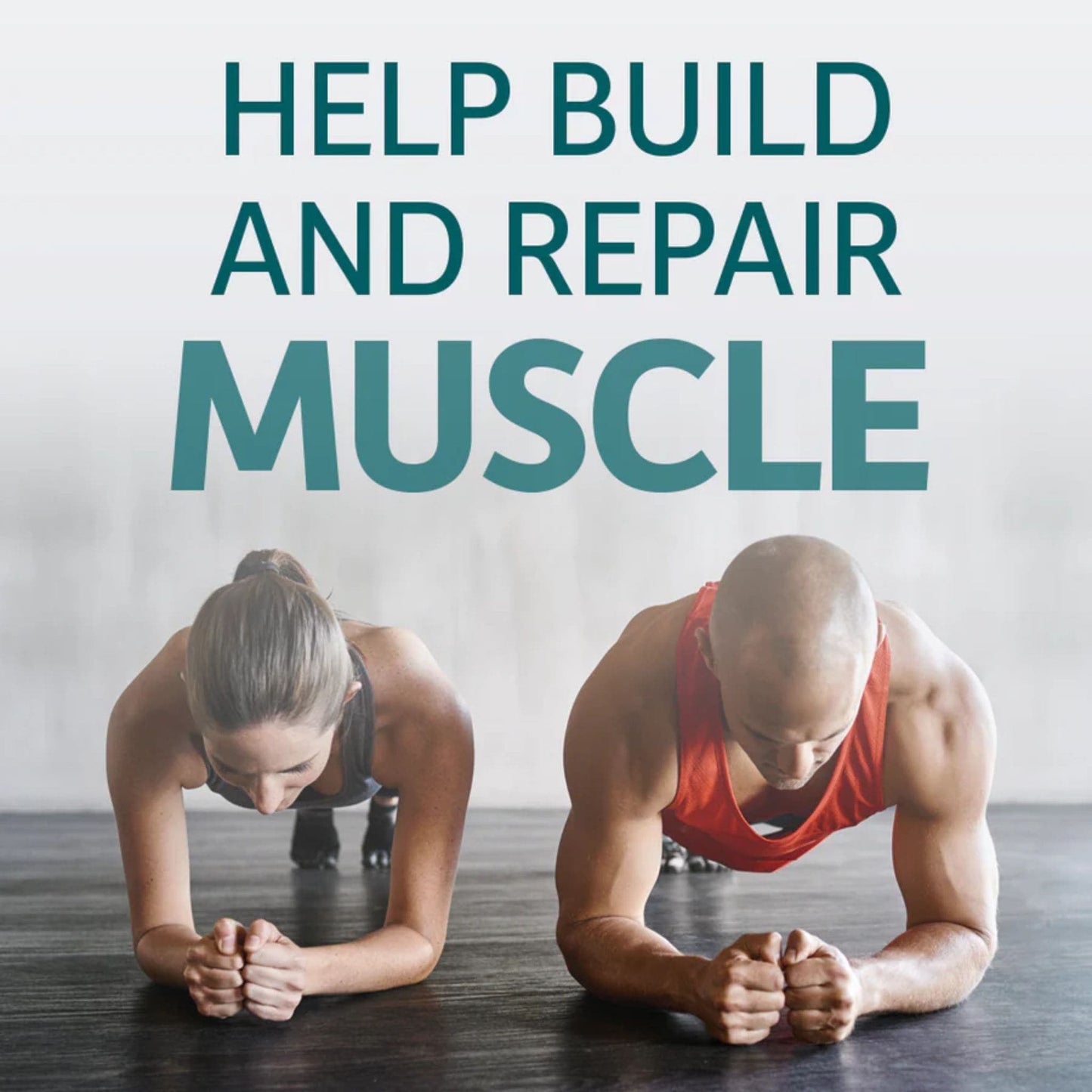 HELP BUILD AND REPAIR MUSCLE