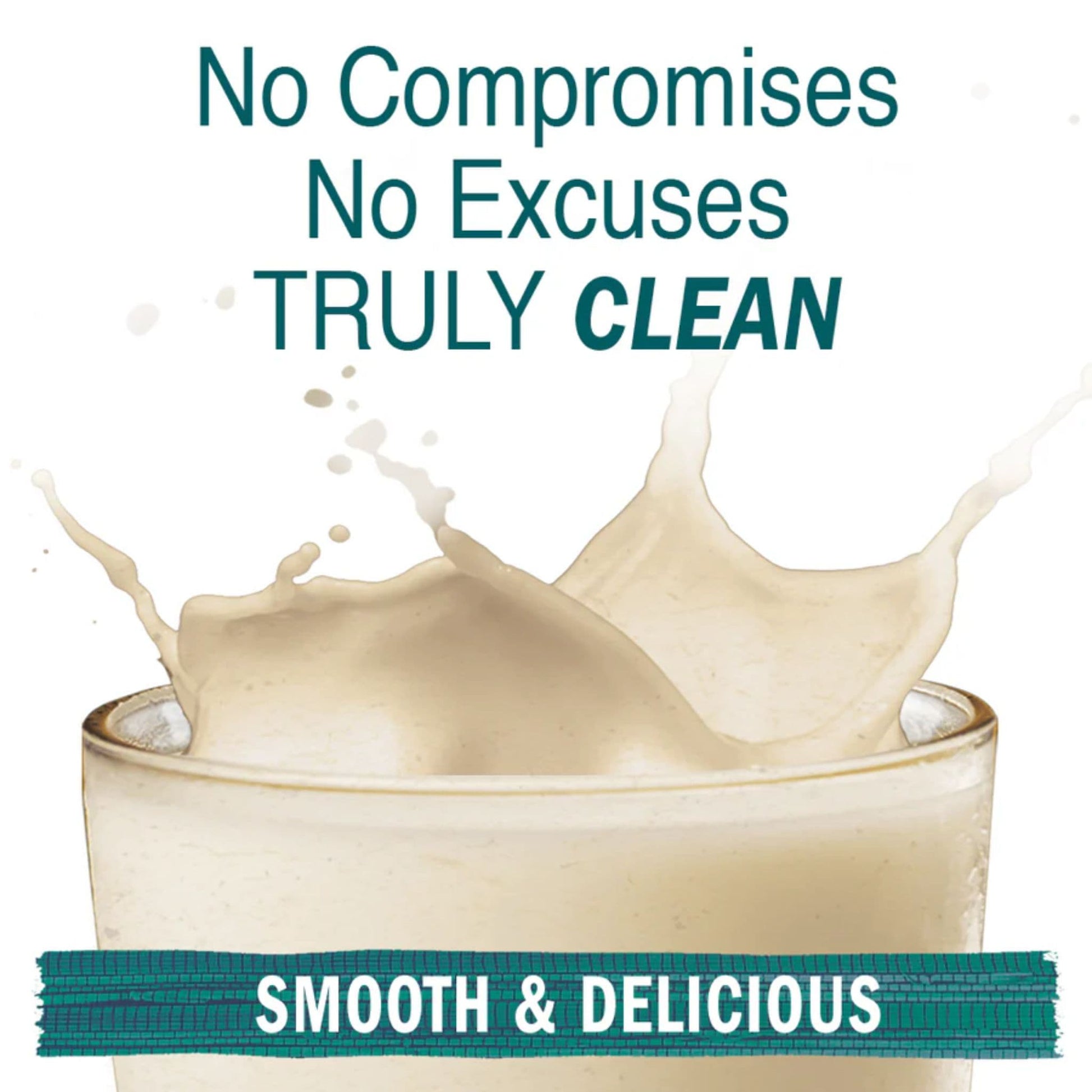 No Compromises
No Excuses
TRULY CLEAN

SMOOTH & DELICIOUS