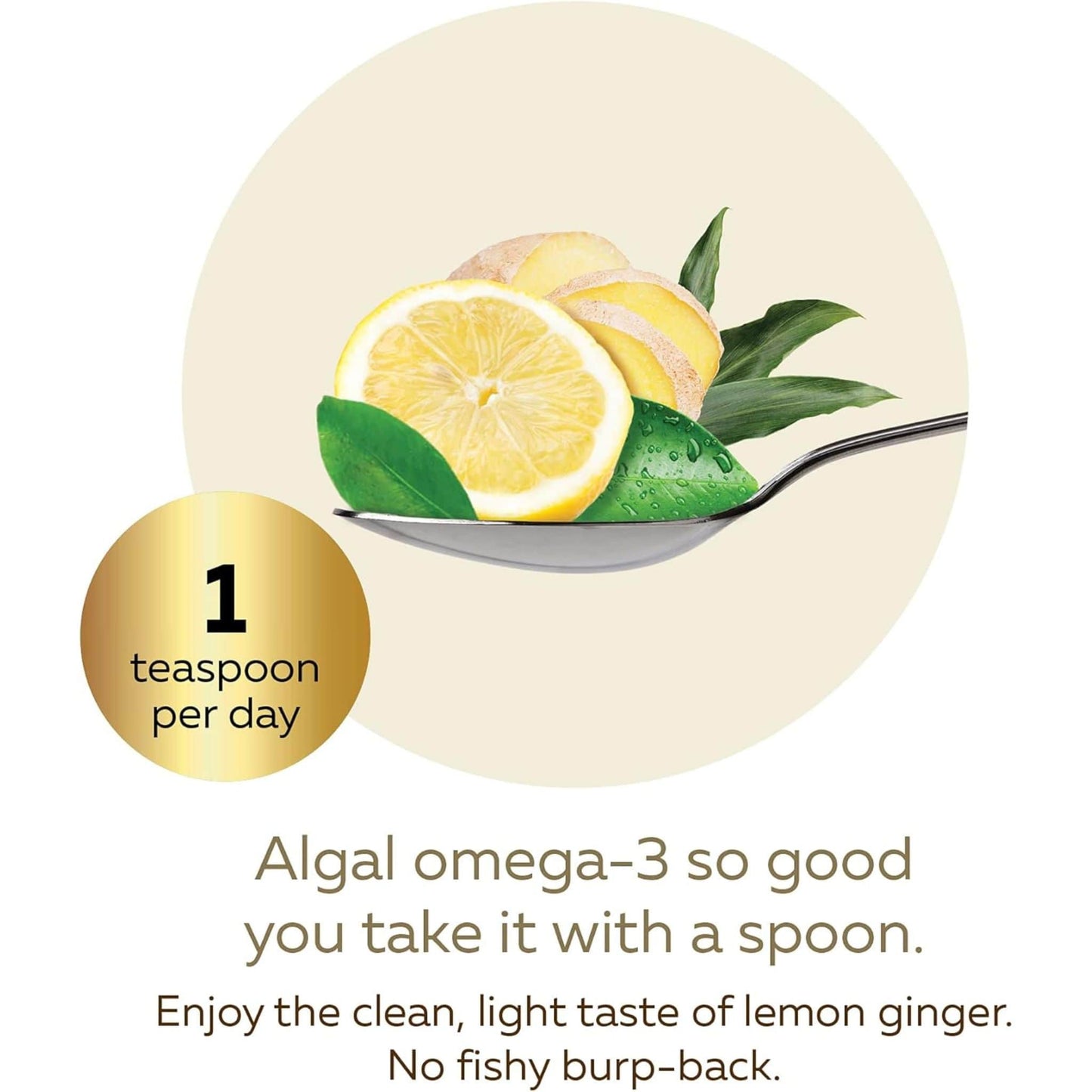 1
teaspoon
per day

Algal omega-3 so good you take it with a spoon.

Enjoy the clean, light taste of lemon ginger. No fishy burp-back.