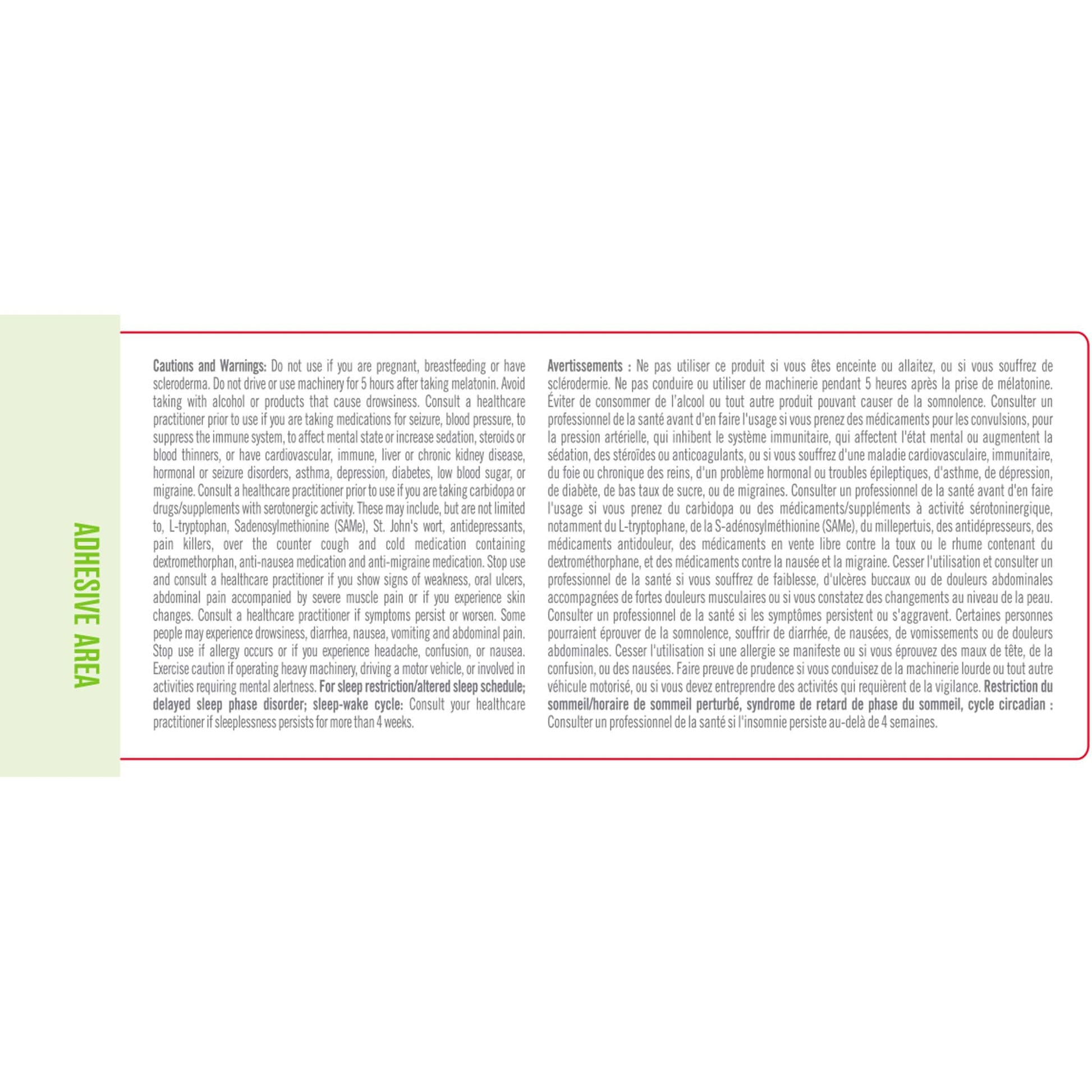 ADHESIVE AREA

Cautions and Warnings: Do not use if you are pregnant, breastfeeding or have scleroderma. Do not drive or use machinery for 5 hours after taking melatonin. Avoid taking with alcohol or products that cause drowsiness. Consult a healthcare practitioner prior to use if you are taking medications for seizure, blood pressure, to suppress the immune system, to affect mental state or increase sedation, steroids or blood thinners, or have cardiovascular, immune, liver or chronic kidney disease, hormonal or seizure disorders, asthma, depression, diabetes, low blood sugar, or migraine. Consult a healthcare practitioner prior to use if you are taking carbidopa or drugs/supplements with serotonergic activity. These may include, but are not limited to, L-tryptophan, Sadenosylmethionine (SAMe), St. John's wort, antidepressants, pain killers, over the counter cough and cold medication containing dextromethorphan, anti-nausea medication and anti-migraine medication. Stop use and consult a healthcare practitioner if you show signs of weakness, oral ulcers, abdominal pain accompanied by severe muscle pain or if you experience skin changes. Consult a healthcare practitioner if symptoms persist or worsen. Some people may experience drowsiness, diarrhea, nausea, vomiting and abdominal pain. Stop use if allergy occurs or if you experience headache, confusion, or nausea. Exercise caution if operating heavy machinery, driving a motor vehicle, or involved in activities requiring mental alertness. For sleep restriction/altered sleep schedule; delayed sleep phase disorder; sleep-wake cycle: Consult your healthcare practitioner if sleeplessness persists for more than 4 weeks.

Avertissements : Ne pas utiliser ce produit si vous êtes enceinte ou allaitez, ou si vous souffrez de sclérodermie. Ne pas conduire ou utiliser de machinerie pendant 5 heures après la prise de mélatonine. Éviter de consommer de l'alcool ou tout autre produit pouvant causer de la somnolence. Consulter un professionnel de la santé avant d'en faire l'usage si vous prenez des médicaments pour les convulsions, pour la pression artérielle, qui inhibent le système immunitaire, qui affectent l'état mental ou augmentent la sédation, des stéroïdes ou anticoagulants, ou si vous souffrez d'une maladie cardiovasculaire, immunitaire, du foie ou chronique des reins, d'un problème hormonal ou troubles épileptiques, d'asthme, de dépression, de diabète, de bas taux de sucre, ou de migraines. Consulter un professionnel de la santé avant d'en faire l'usage si vous prenez du carbidopa ou des médicaments/suppléments à activité sérotoninergique, notamment du L-tryptophane, de la S-adénosylméthionine (SAMe), du millepertuis, des antidépresseurs, des médicaments antidouleur, des médicaments en vente libre contre la toux ou le rhume contenant du dextrométhorphane, et des médicaments contre la nausée et la migraine. Cesser l'utilisation et consulter un professionnel de la santé si vous souffrez de faiblesse, d'ulcères buccaux ou de douleurs abdominales accompagnées de fortes douleurs musculaires ou si vous constatez des changements au niveau de la peau. Consulter un professionnel de la santé si les symptômes persistent ou s'aggravent. Certaines personnes pourraient éprouver de la somnolence, souffrir de diarrhée, de nausées, de vomissements ou de douleurs abdominales. Cesser l'utilisation si une allergie se manifeste ou si vous éprouvez des maux de tête, de la confusion, ou des nausées. Faire preuve de prudence si vous conduisez de la machinerie lourde ou tout autre véhicule motorisé, ou si vous devez entreprendre des activités qui requièrent de la vigilance. Restriction du sommeil/horaire de sommeil perturbé, syndrome de retard de phase du sommeil, cycle circadian : Consulter un professionnel de la santé si l'insomnie persiste au-delà de 4 semaines.