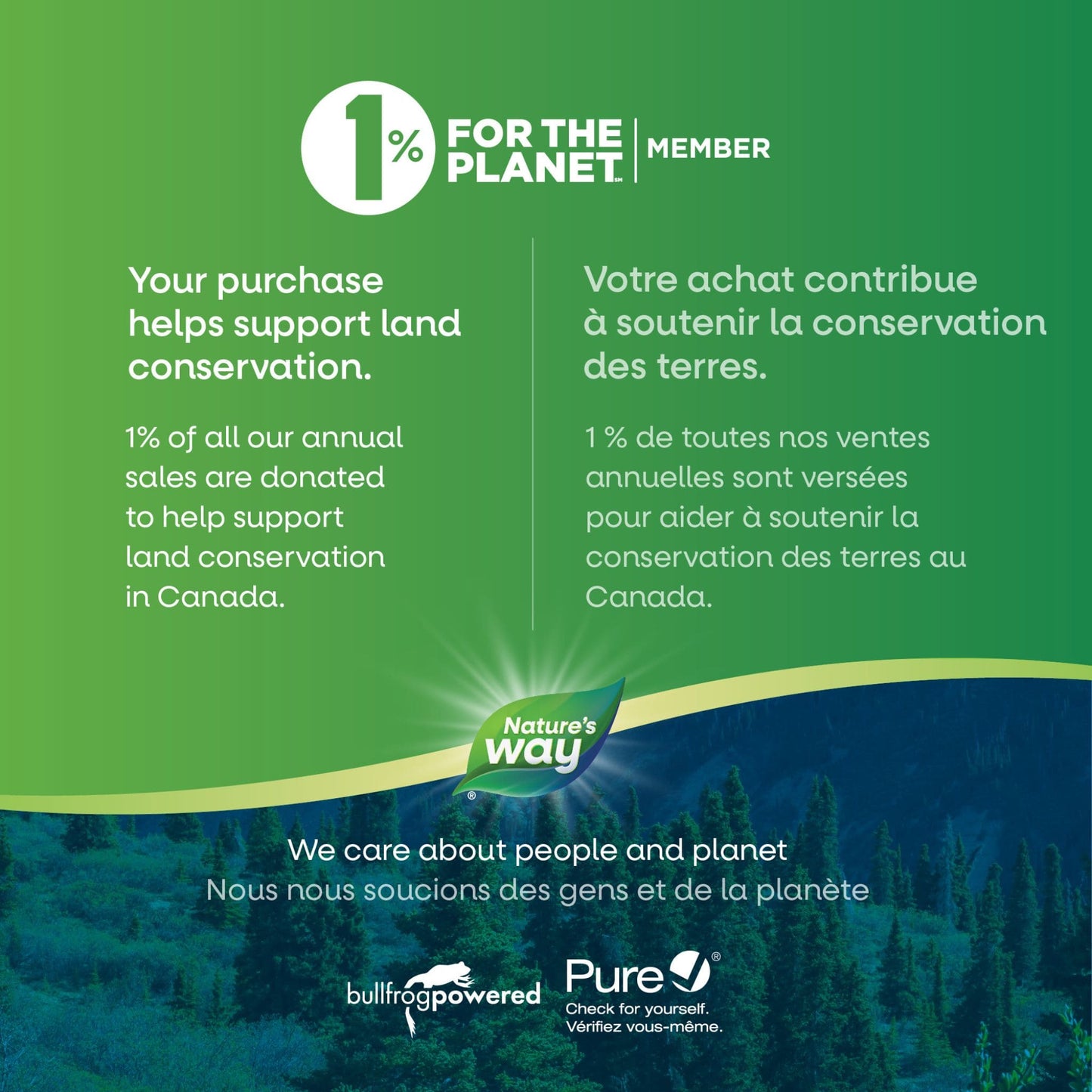 1% FOR THE PLANET℠ | MEMBER

Your purchase helps support land conservation.

1% of all our annual sales are donated to help support land conservation in Canada.

Votre achat contribue à soutenir la conservation des terres.

1 % de toutes nos ventes annuelles sont versées pour aider à soutenir la conservation des terres au Canada.

Nature's way®

We care about people and planet
Nous nous soucions des gens et de la planète

bullfrogpowered

Pure®
Check for yourself.
Vérifiez vous-même.