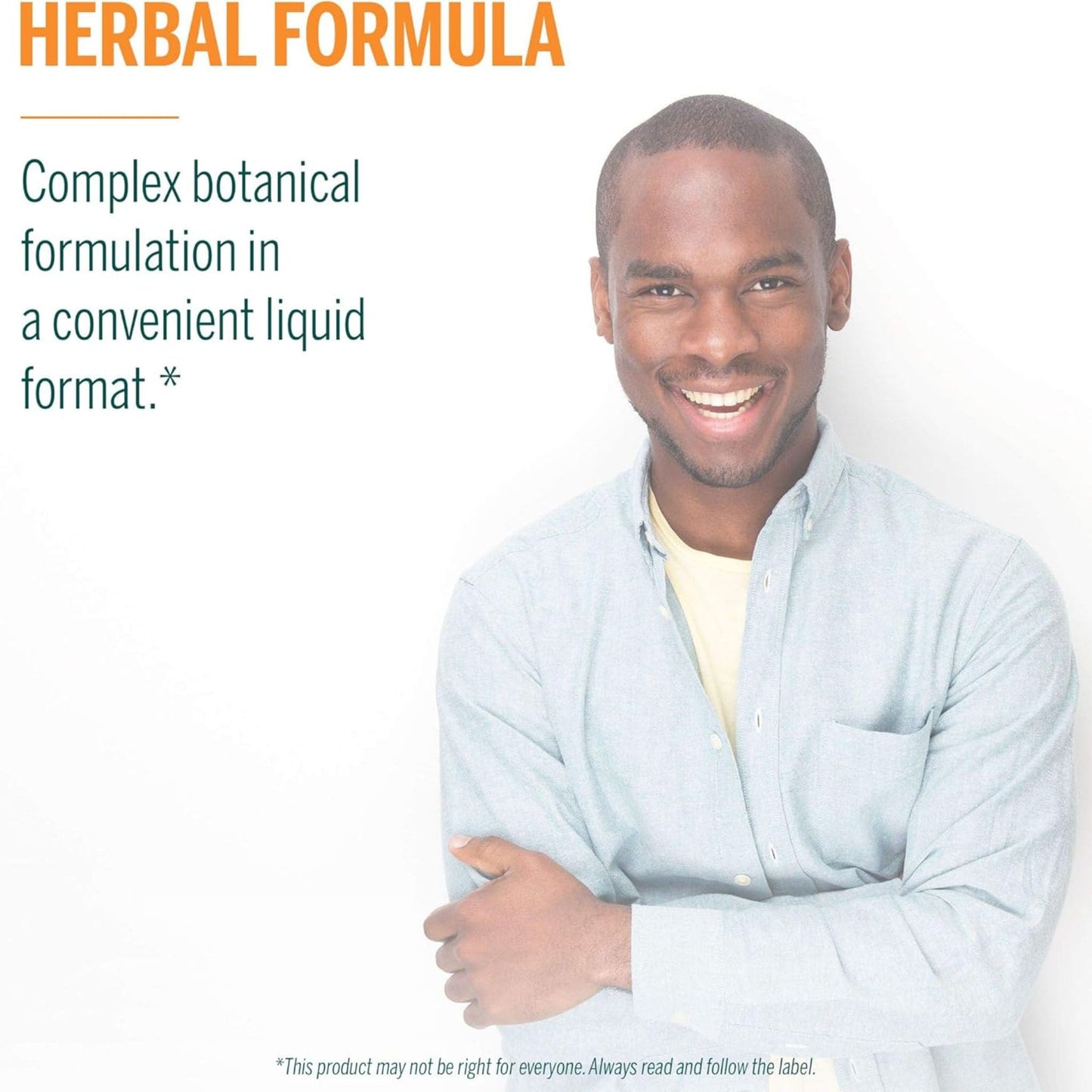 HERBAL FORMULA

Complex botanical formulation in a convenient liquid format.*

*This product may not be right for everyone. Always read and follow the label.