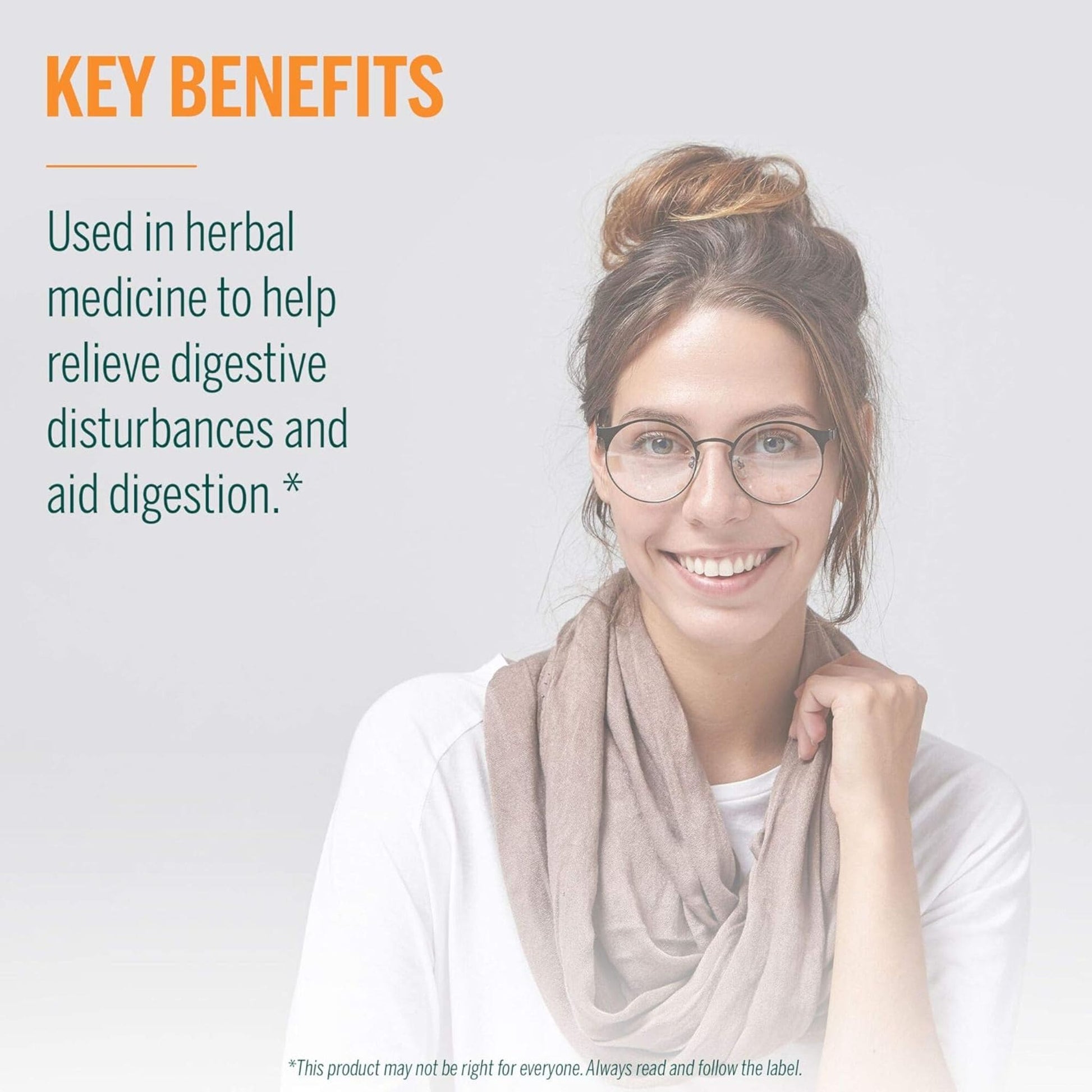 KEY BENEFITS

Used in herbal medicine to help relieve digestive disturbances and aid digestion.*

*This product may not be right for everyone. Always read and follow the label.