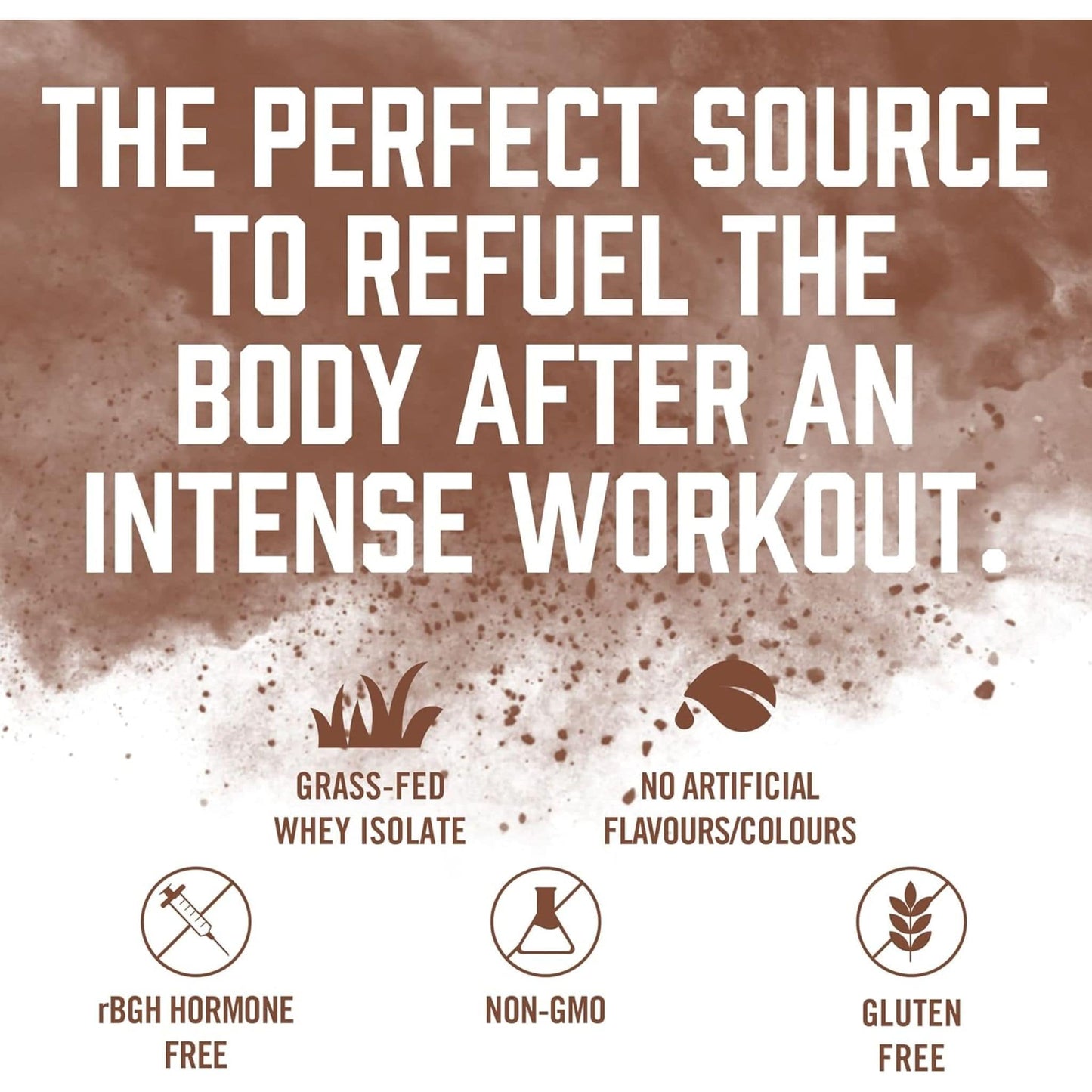 THE PERFECT SOURCE TO REFUEL THE BODY AFTER AN INTENSE WORKOUT.

GRASS-FED WHEY ISOLATE

NO ARTIFICIAL FLAVOURS/COLOURS

rBGH HORMONE FREE

NON-GMO

GLUTEN FREE