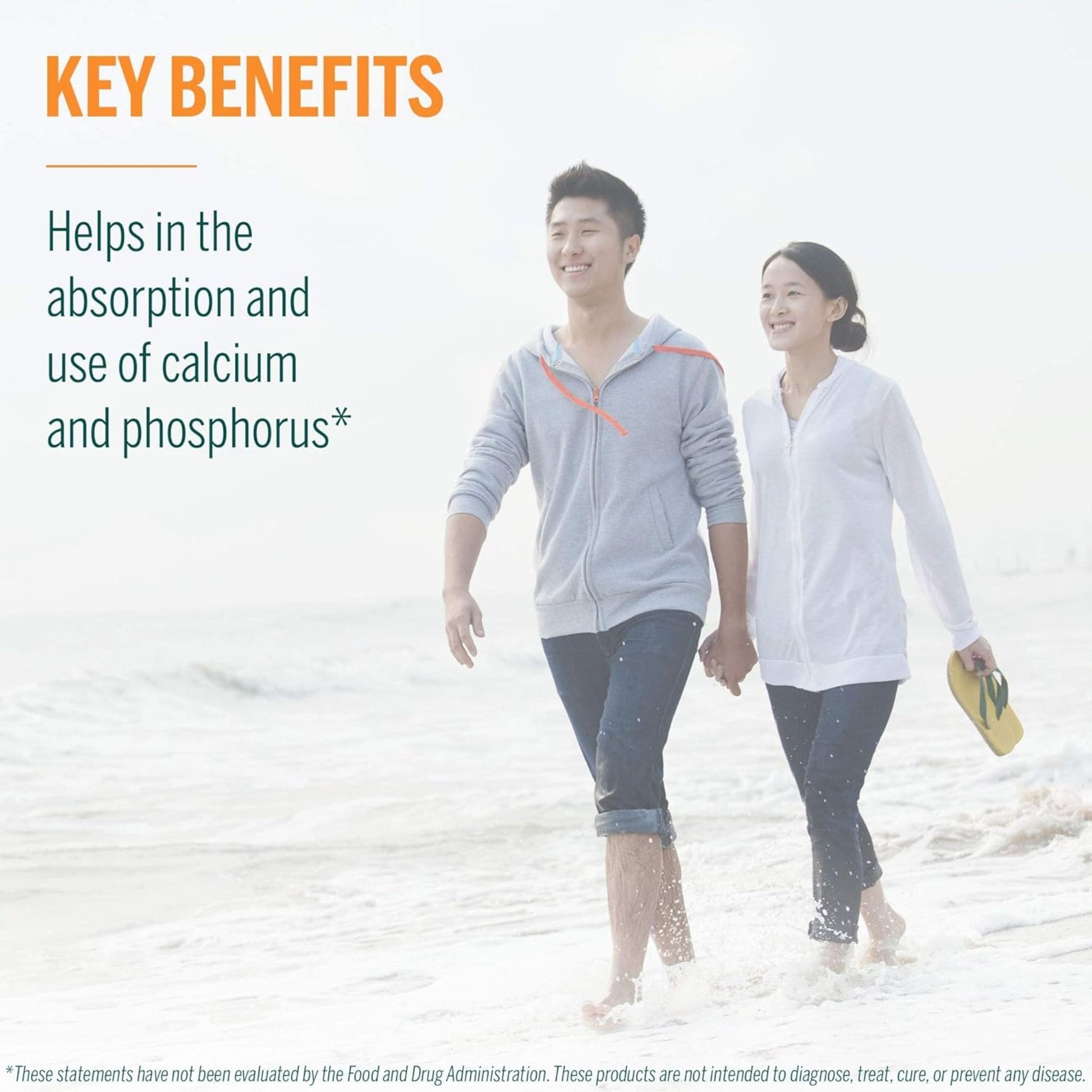 KEY BENEFITS

Helps in the absorption and use of calcium and phosphorus*

*These statements have not been evaluated by the Food and Drug Administration. These products are not intended to diagnose, treat, cure, or prevent any disease.