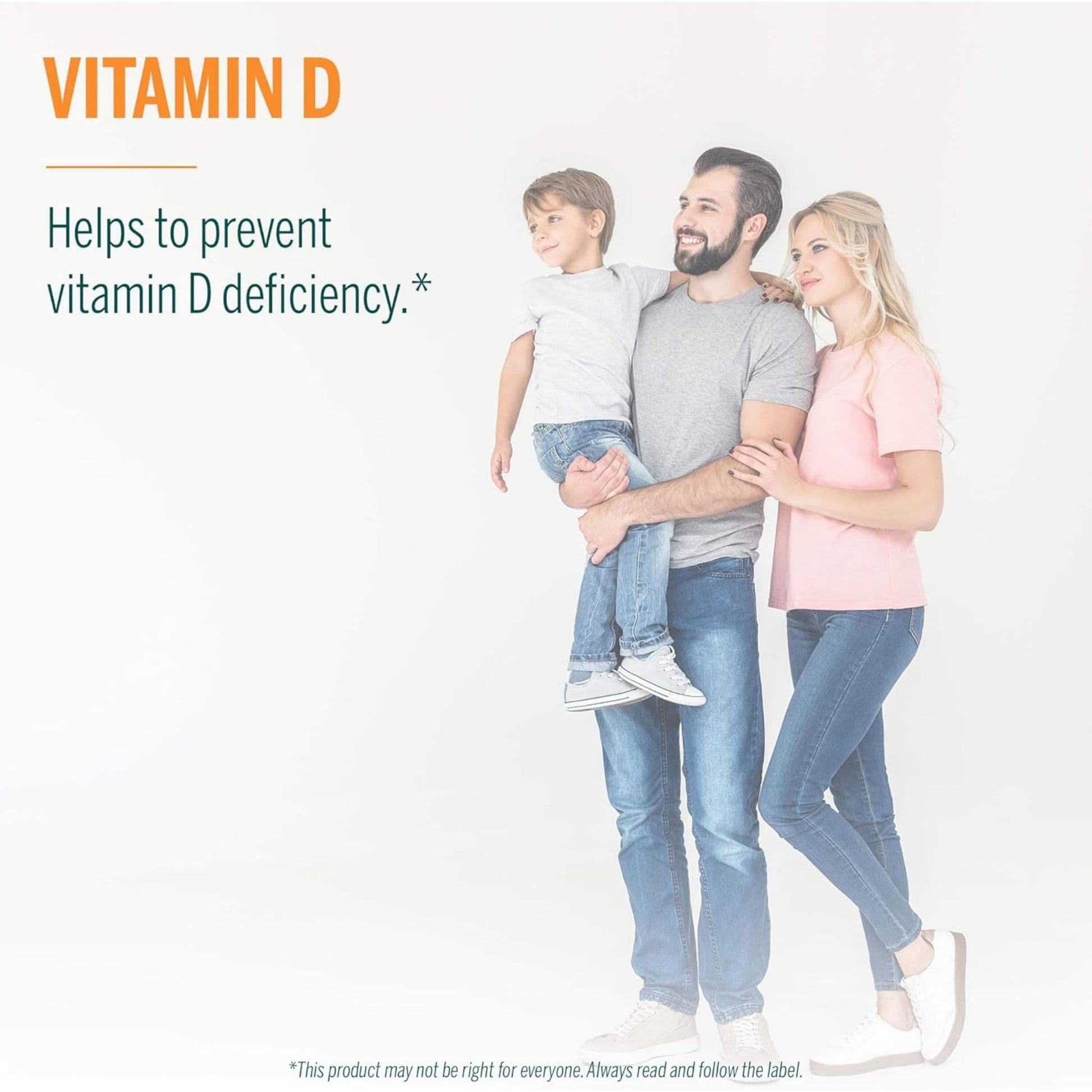 VITAMIN D

Helps to prevent vitamin D deficiency.*

*This product may not be right for everyone. Always read and follow the label.