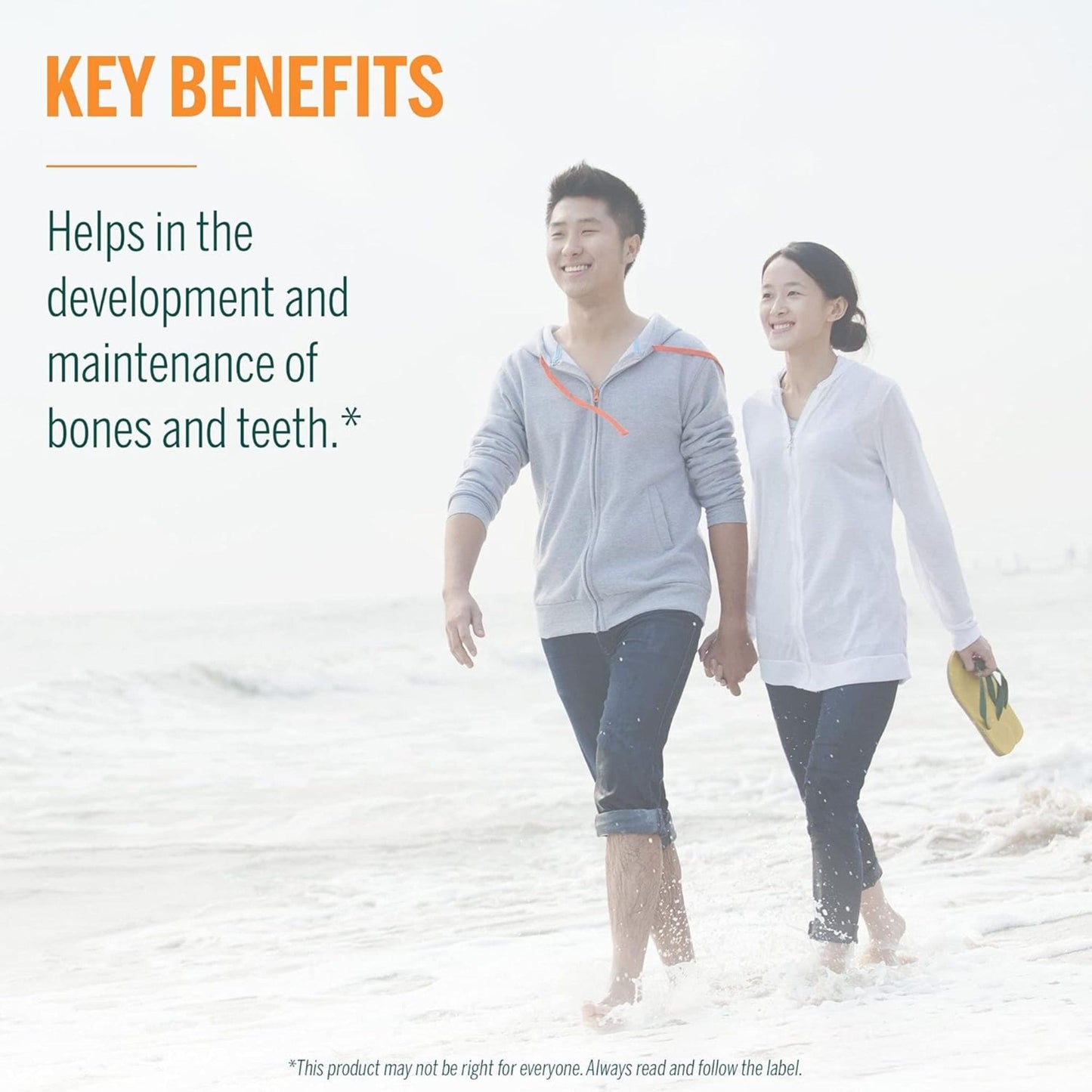 KEY BENEFITS

Helps in the development and maintenance of bones and teeth.*

*This product may not be right for everyone. Always read and follow the label.