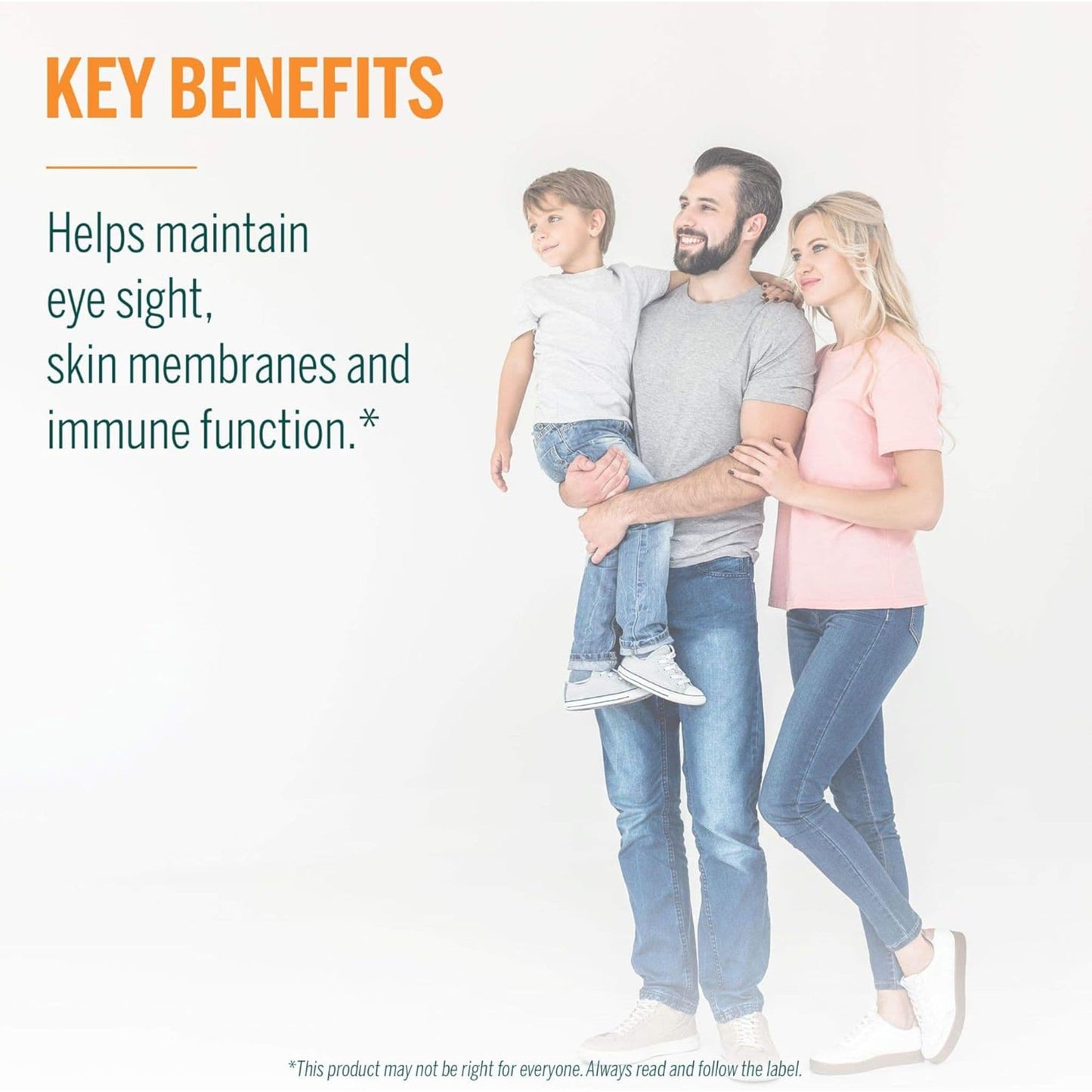 KEY BENEFITS

Helps maintain eye sight, skin membranes and immune function.*

*This product may not be right for everyone. Always read and follow the label.