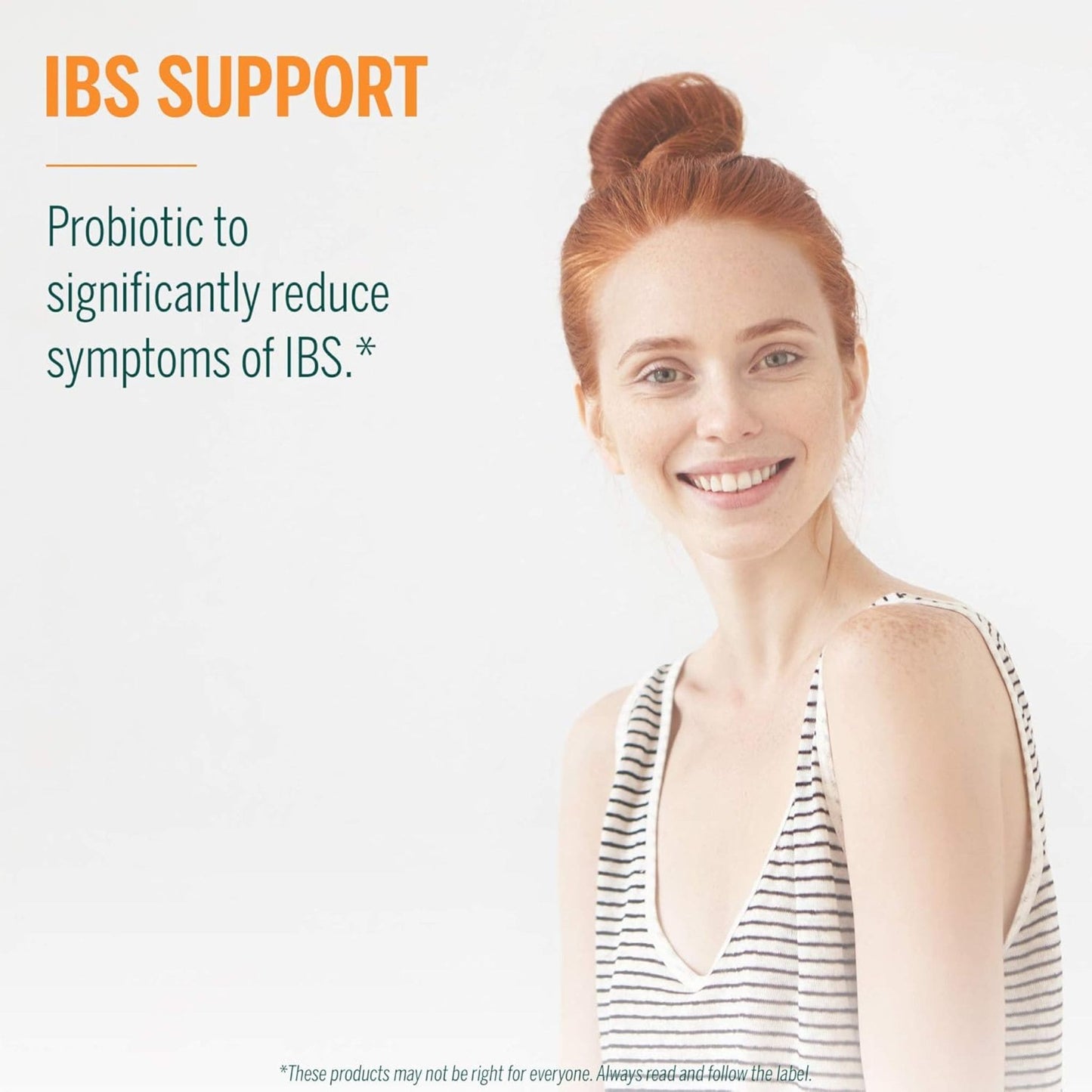 IBS SUPPORT

Probiotic to significantly reduce symptoms of IBS.*

*These products may not be right for everyone. Always read and follow the label.