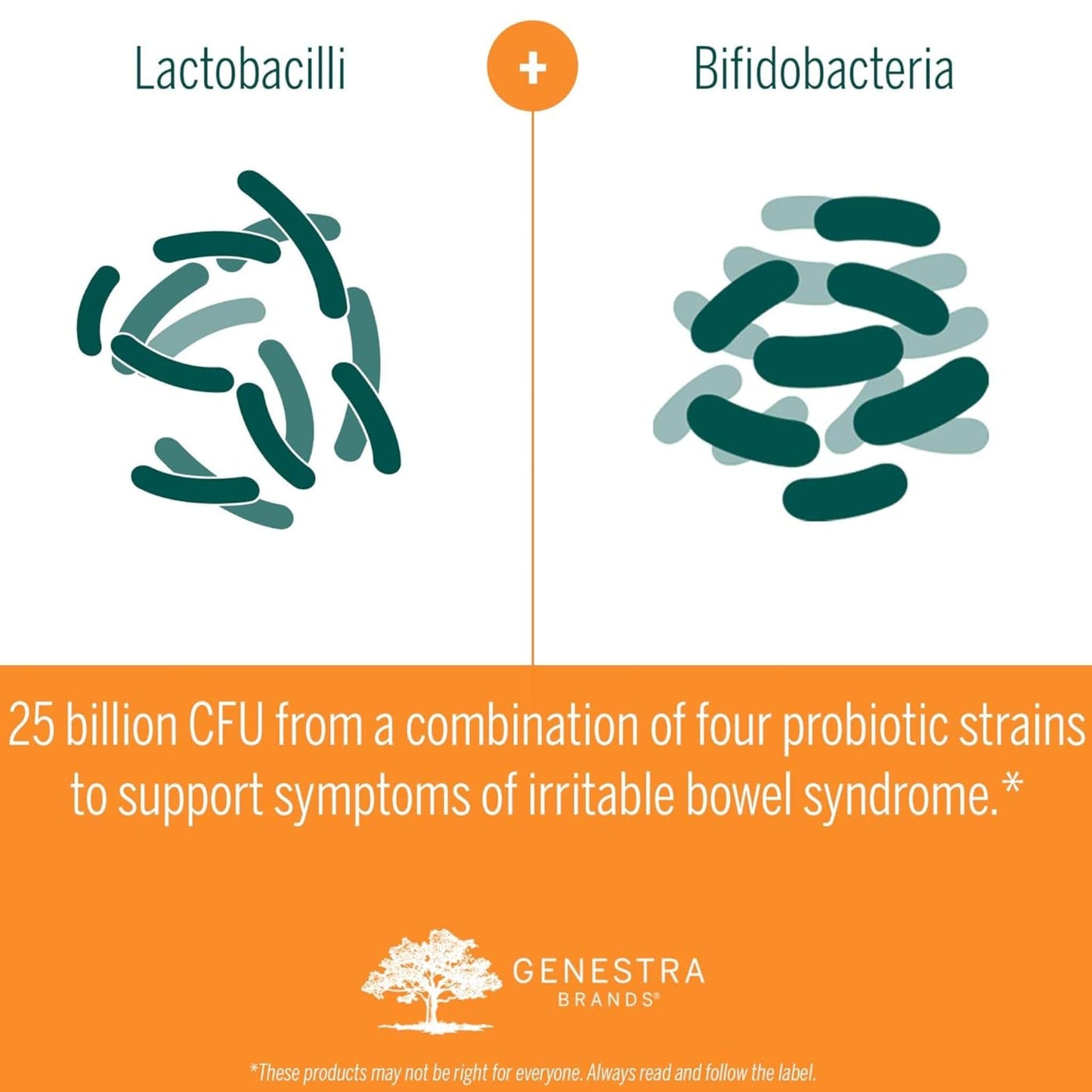 Lactobacilli

+

Bifidobacteria

25 billion CFU from a combination of four probiotic strains to support symptoms of irritable bowel syndrome.*

GENESTRA BRANDS®

*These products may not be right for everyone. Always read and follow the label.