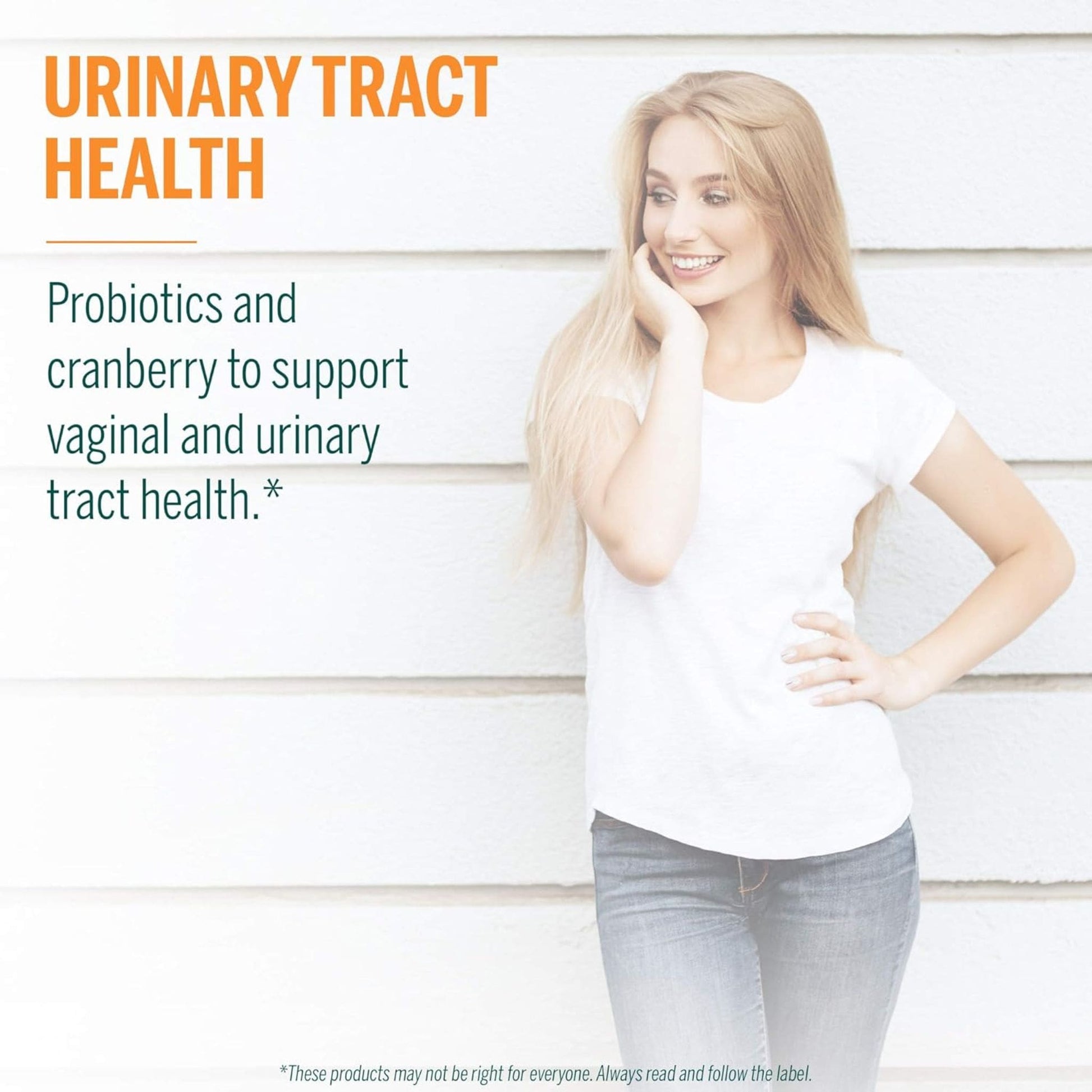 URINARY TRACT HEALTH

Probiotics and cranberry to support vaginal and urinary tract health.*

*These products may not be right for everyone. Always read and follow the label.