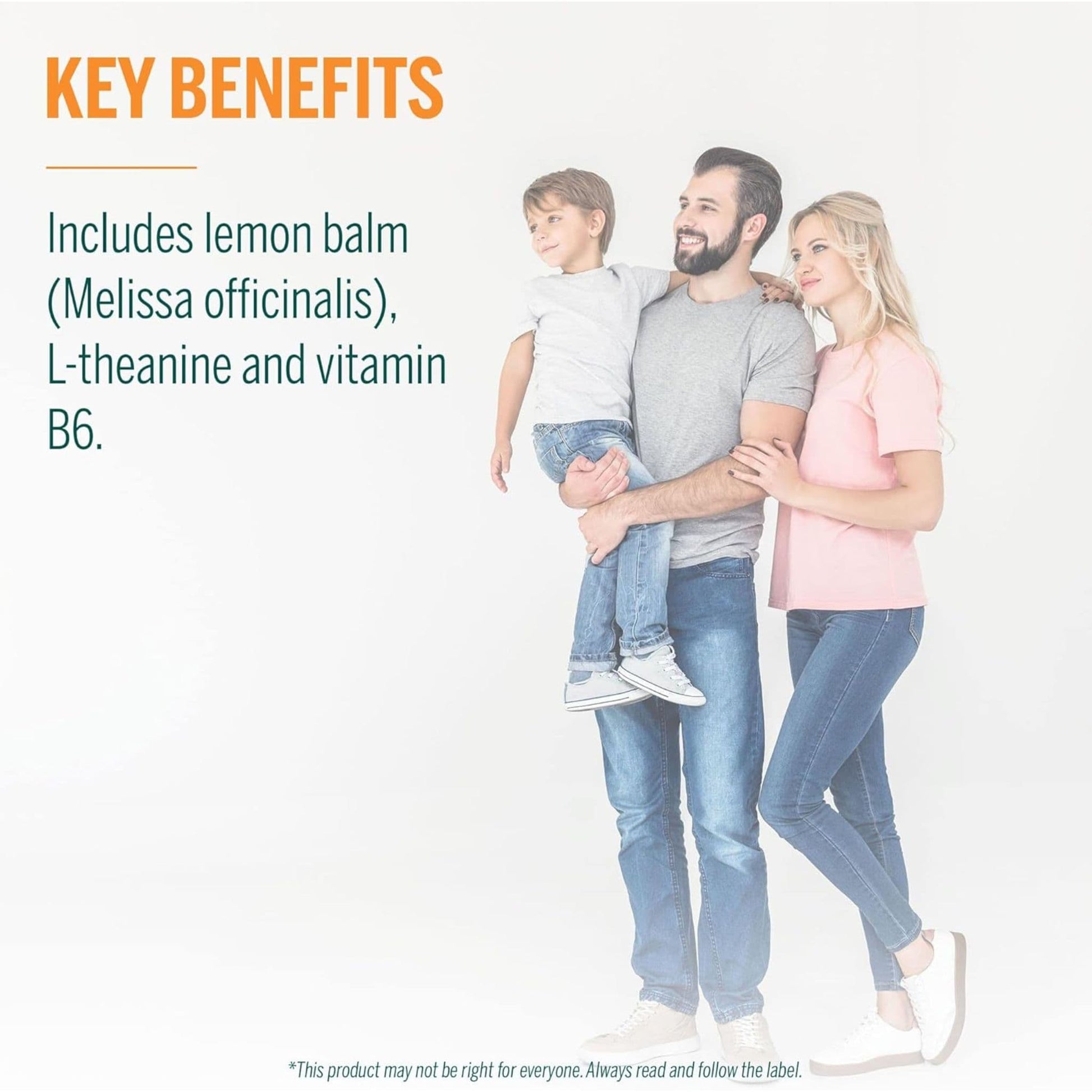 KEY BENEFITS

Includes lemon balm (Melissa officinalis), L-theanine and vitamin B6.

*This product may not be right for everyone. Always read and follow the label.