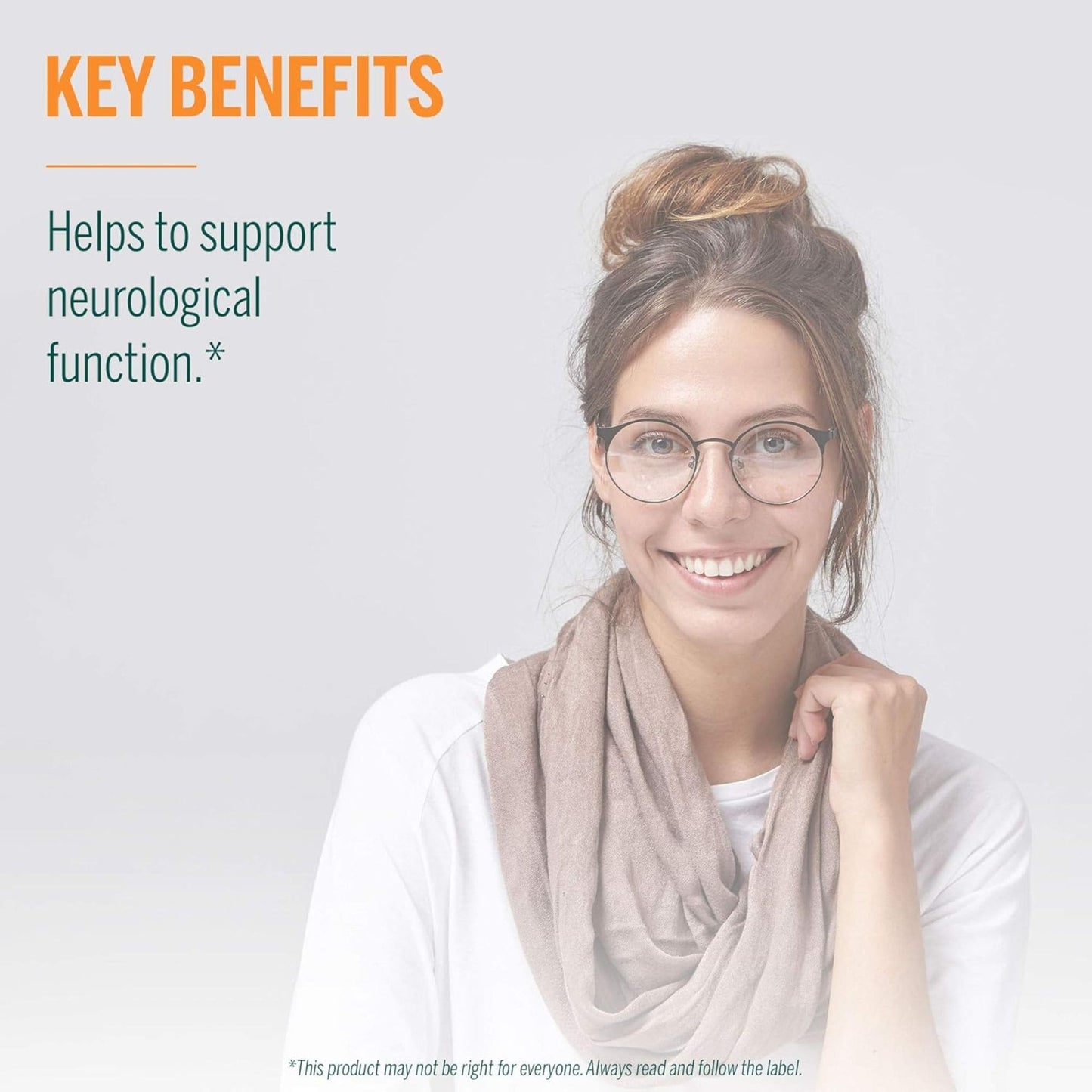 KEY BENEFITS

Helps to support neurological function.*

*This product may not be right for everyone. Always read and follow the label.