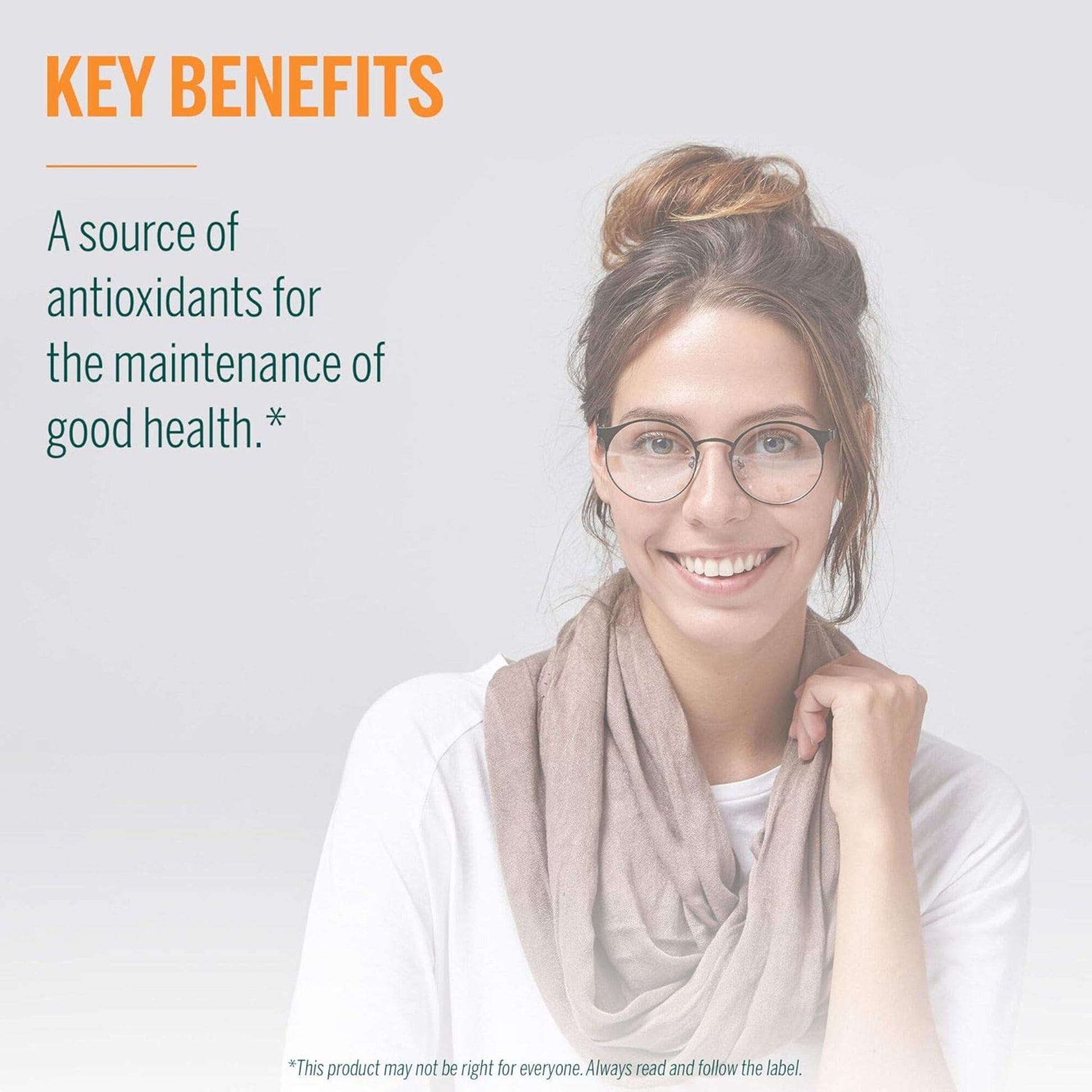 KEY BENEFITS

A source of antioxidants for the maintenance of good health.*

*This product may not be right for everyone. Always read and follow the label.