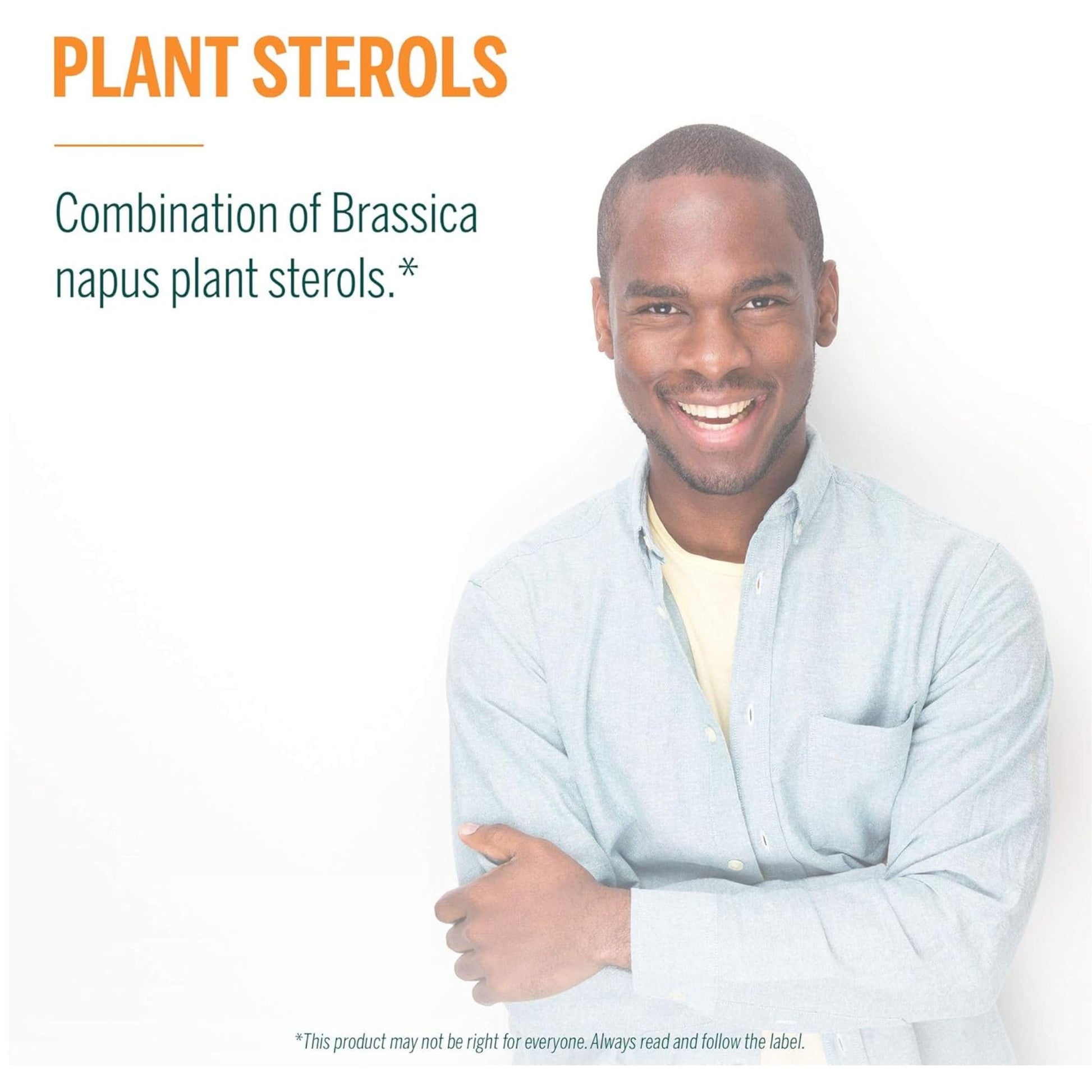 PLANT STEROLS

Combination of Brassica napus plant sterols.*

*This product may not be right for everyone. Always read and follow the label.