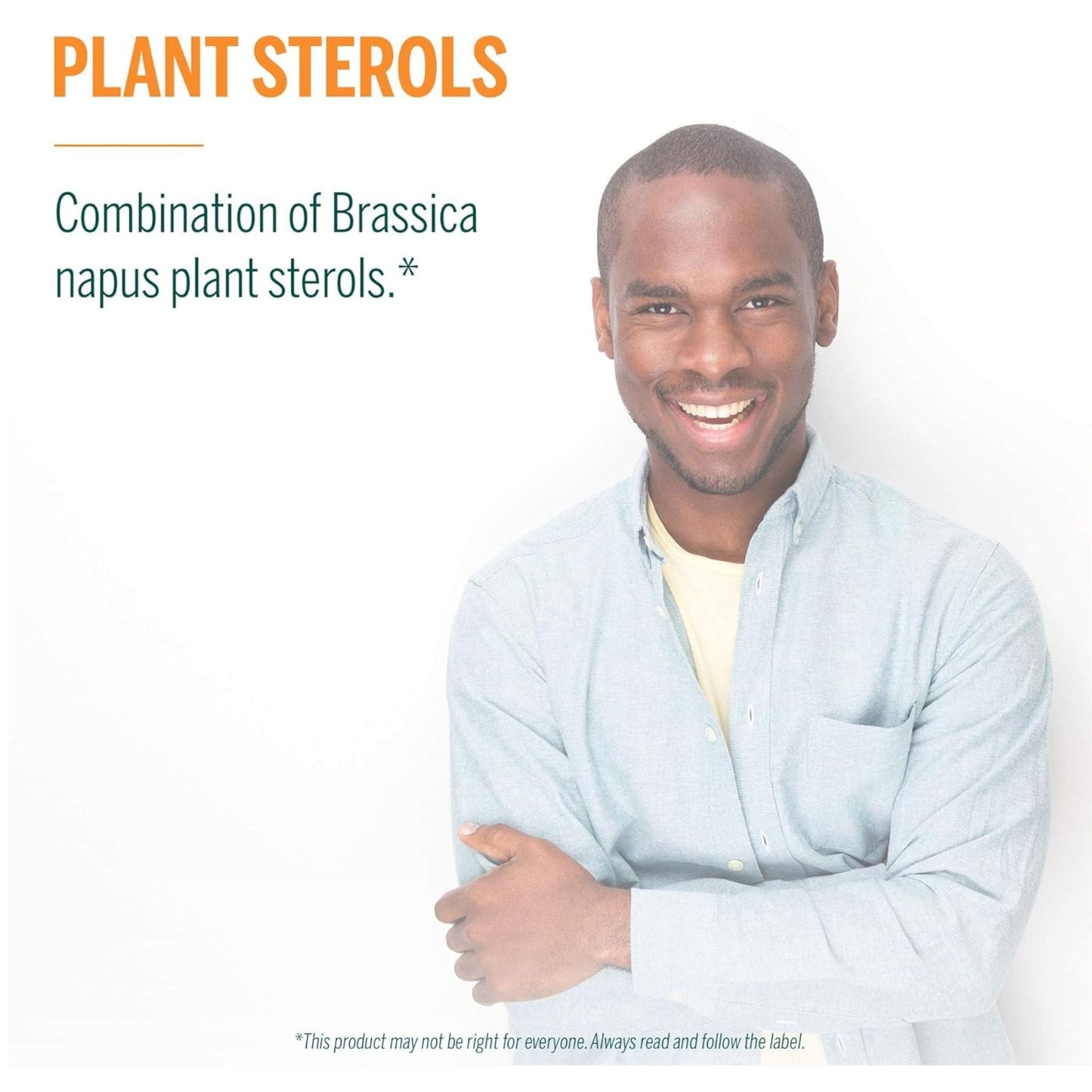 PLANT STEROLS

Combination of Brassica napus plant sterols.*

*This product may not be right for everyone. Always read and follow the label.