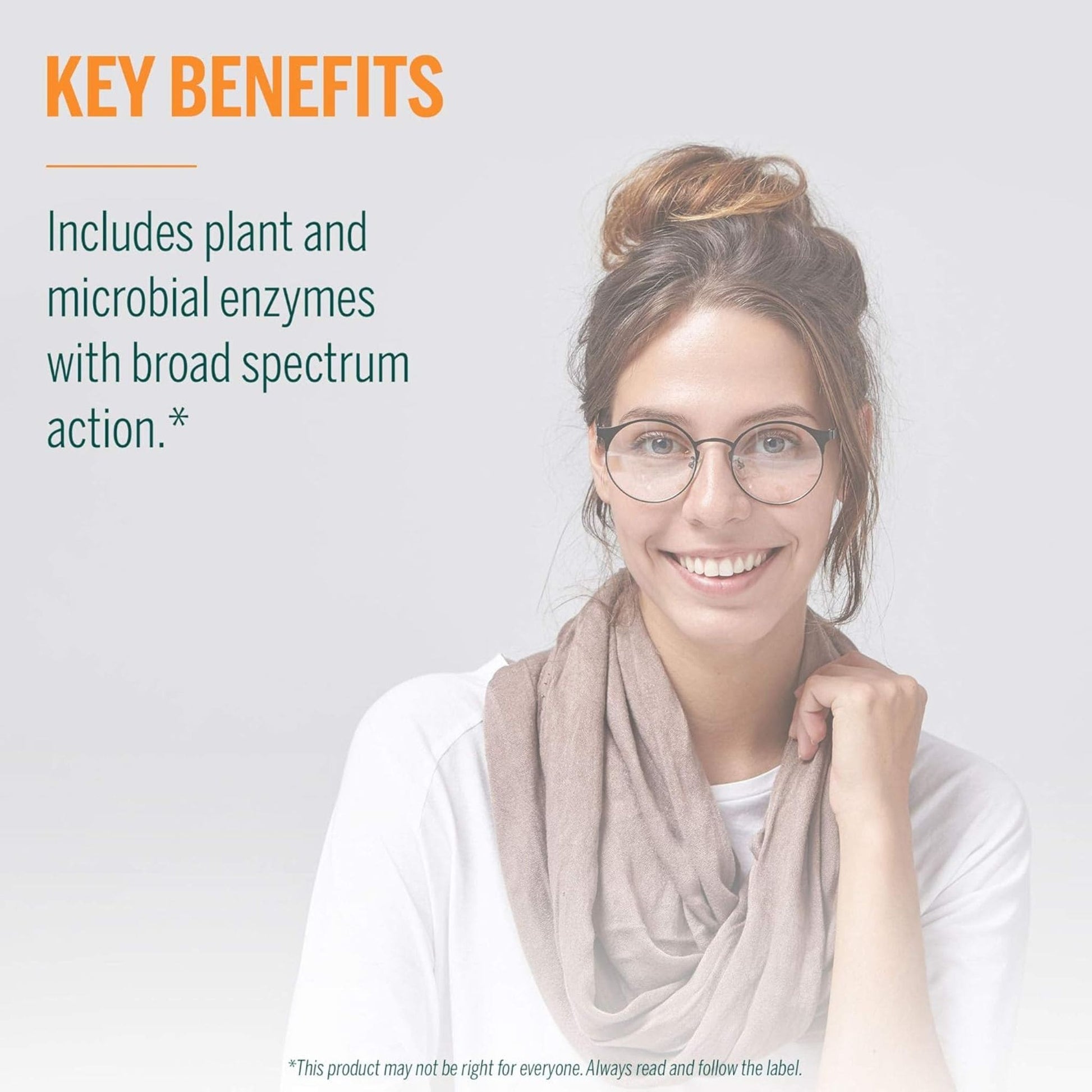 KEY BENEFITS

Includes plant and microbial enzymes with broad spectrum action.*

*This product may not be right for everyone. Always read and follow the label.