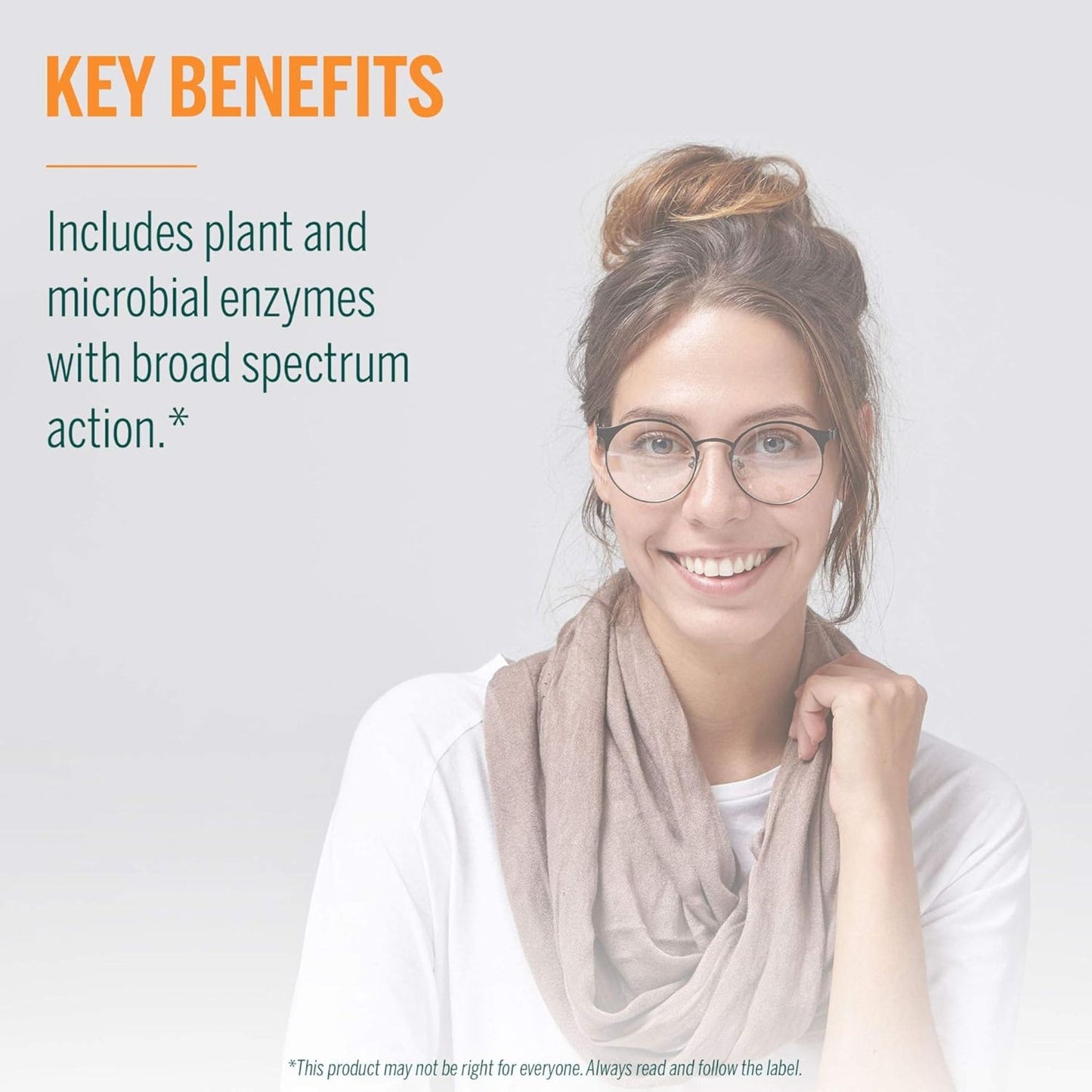 KEY BENEFITS

Includes plant and microbial enzymes with broad spectrum action.*

*This product may not be right for everyone. Always read and follow the label.