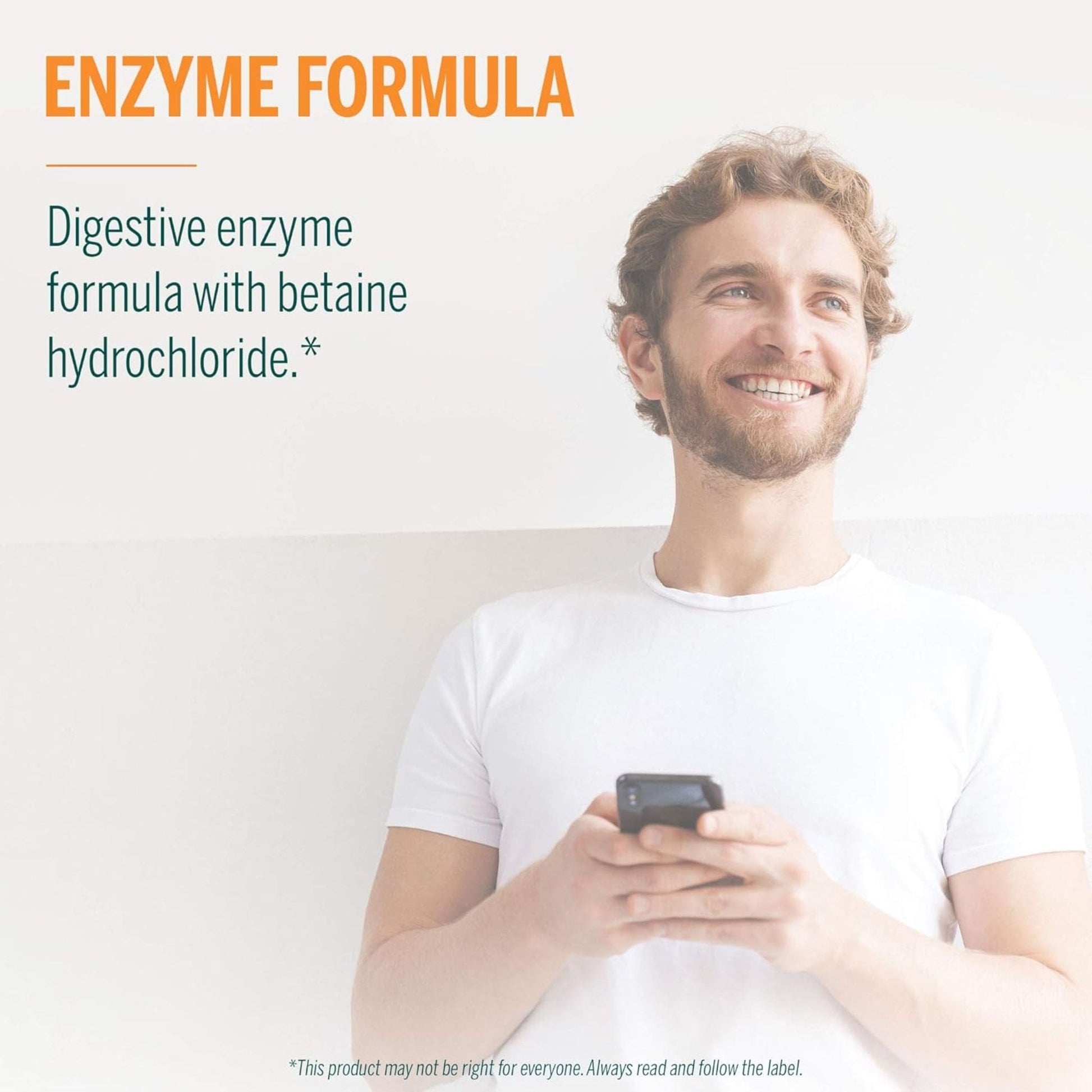 ENZYME FORMULA

Digestive enzyme formula with betaine hydrochloride.*

*This product may not be right for everyone. Always read and follow the label.