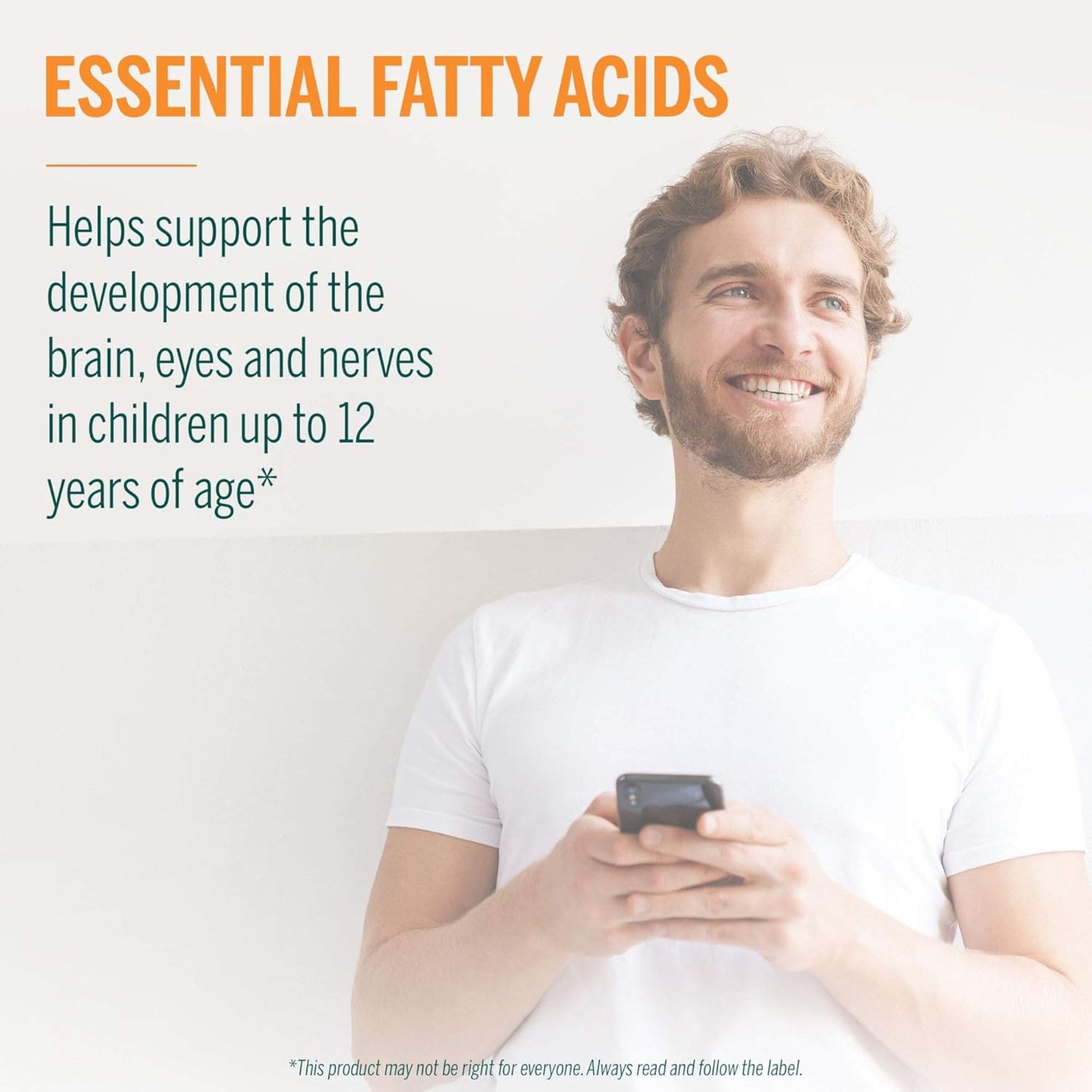 ESSENTIAL FATTY ACIDS

Helps support the development of the brain, eyes and nerves in children up to 12 years of age*

*This product may not be right for everyone. Always read and follow the label.